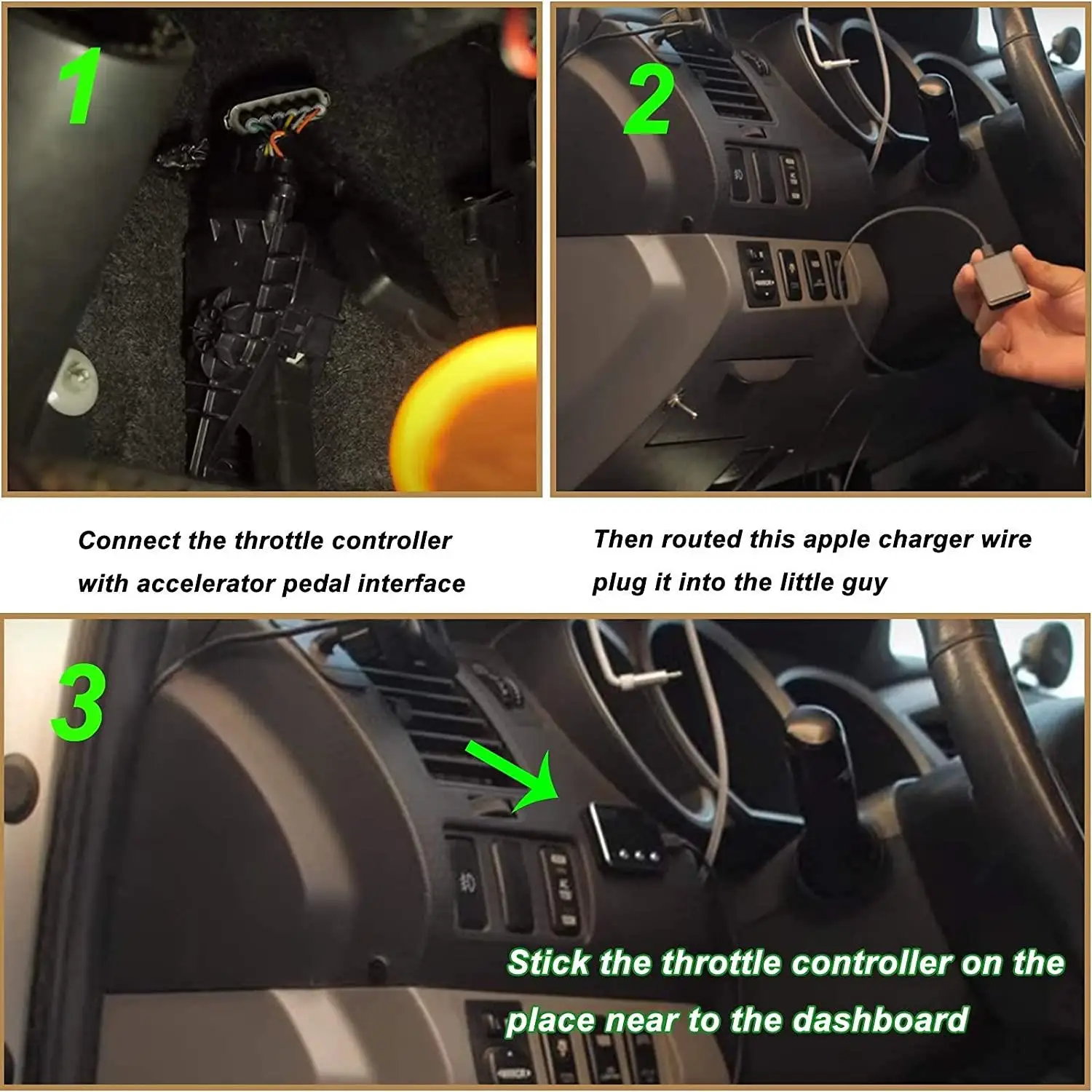 1

2

Connect the throttle controller with accelerator pedal interface

Then routed this apple charger wire plug it into the little guy

3

Stick the throttle controller on the place near to the dashboard