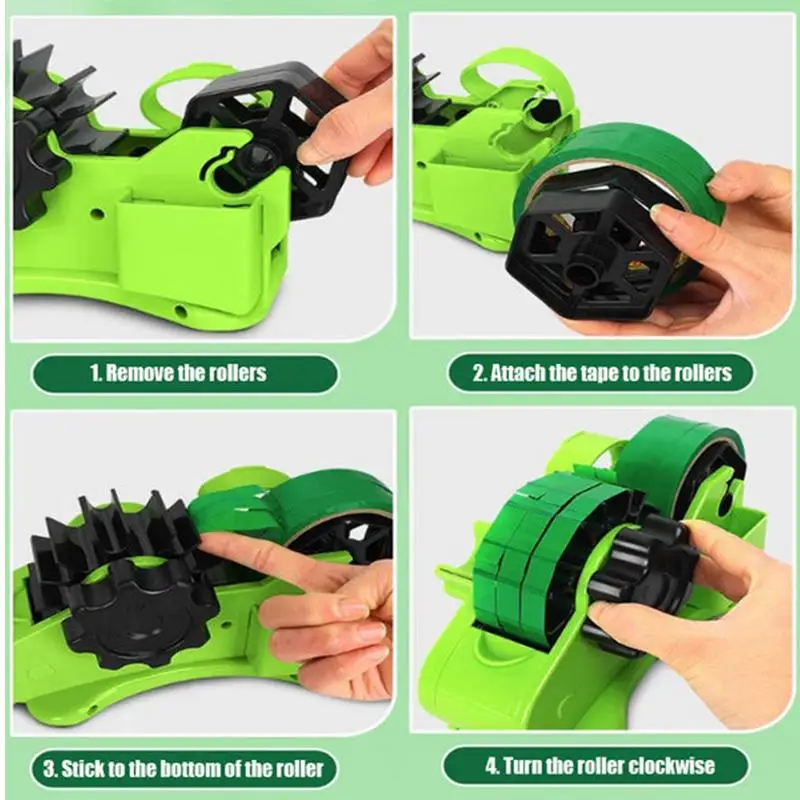 1. Remove the rollers

2. Attach the tape to the rollers

3. Stick to the bottom of the roller

4. Turn the roller clockwise