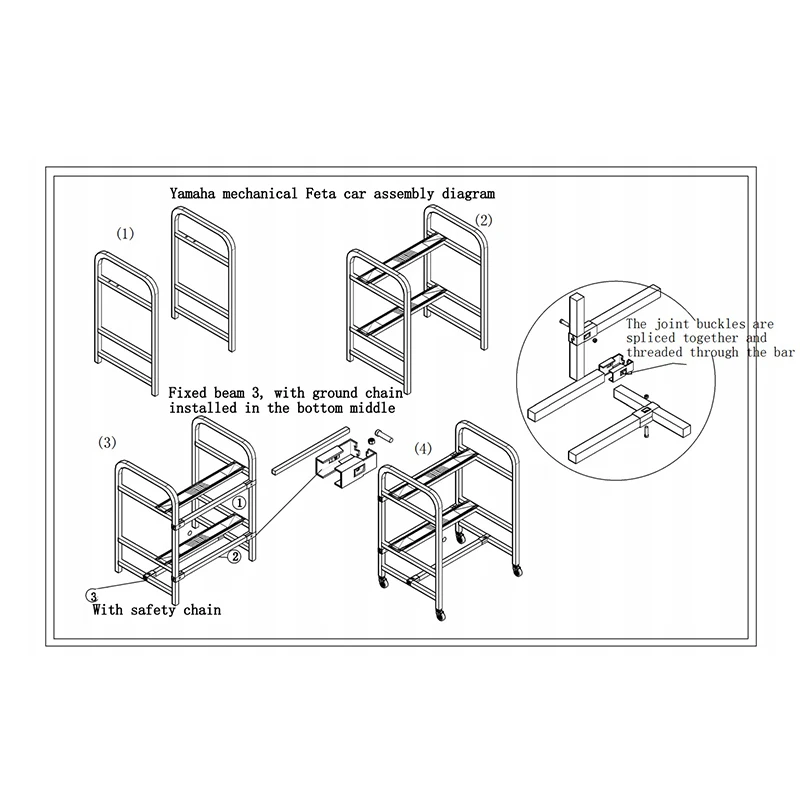 Yamaha mechanical Feta car assembly diagram

(1)

(2)

The joint buckles are spliced together and threaded through the bar

Fixed beam 3, with ground chain installed in the bottom middle

(3)

(4)

1

2

3

With safety chain