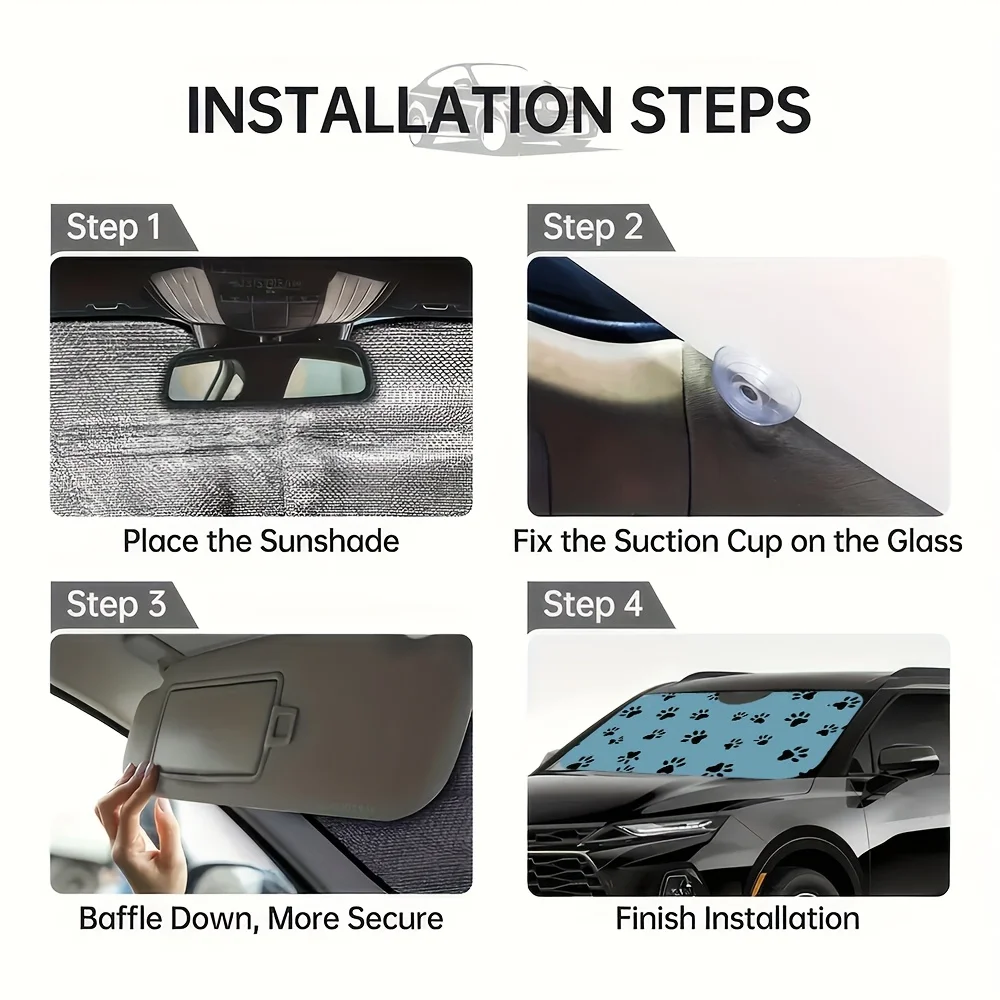 INSTALLATION STEPS

Step 1

Place the Sunshade

Step 2

Fix the Suction Cup on the Glass

Step 3

Baffle Down, More Secure

Step 4

Finish Installation