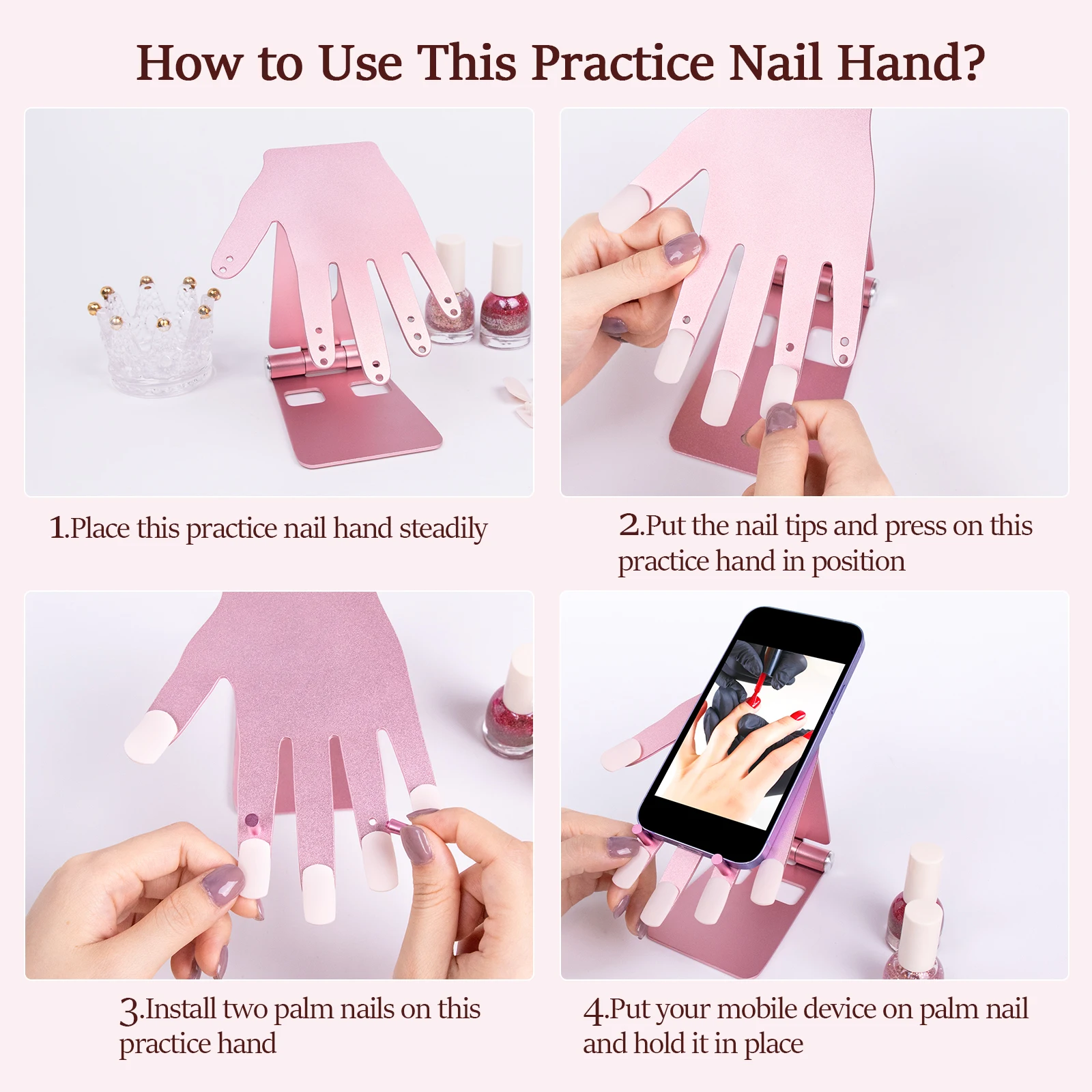 How to Use This Practice Nail Hand?

1.Place this practice nail hand steadily

2.Put the nail tips and press on this practice hand in position

3.Install two palm nails on this practice hand

4.Put your mobile device on palm nail and hold it in place