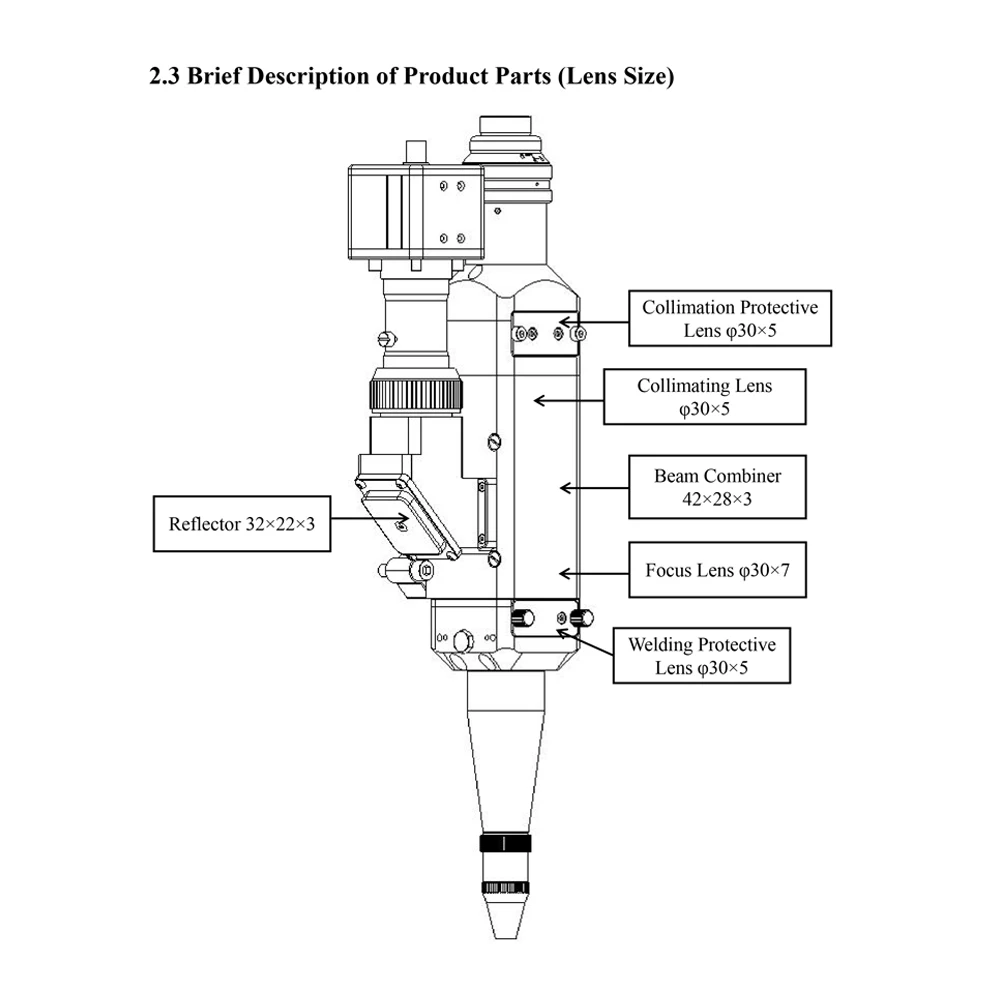 2.3 Brief Description of Product Parts (Lens Size)

Collimation Protective Lens φ30×5

Collimating Lens φ30×5

Beam Combiner 42×28×3

Reflector 32×22×3

Focus Lens φ30×7

Welding Protective Lens φ30×5