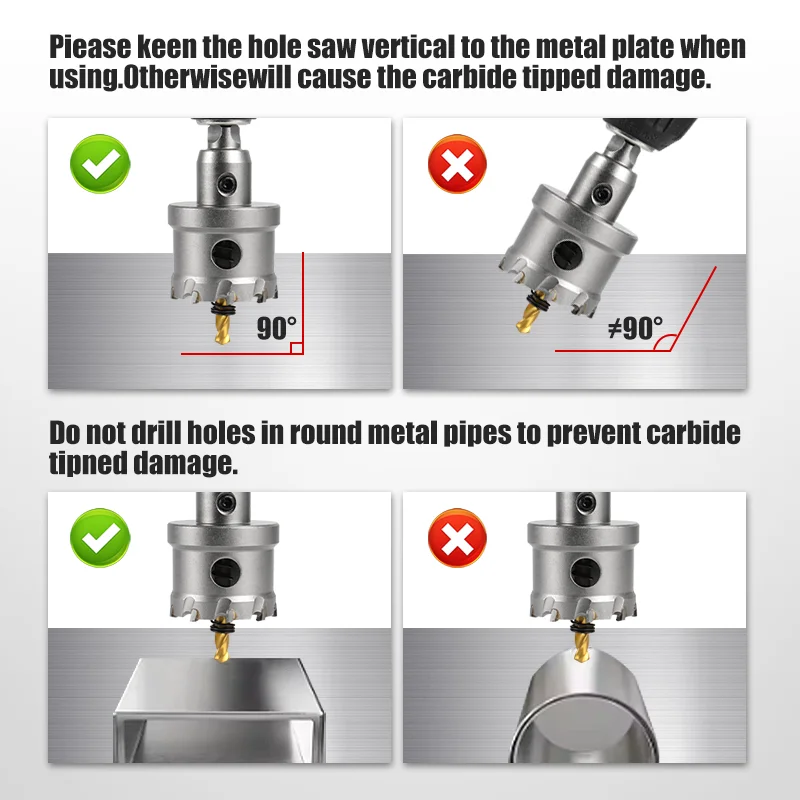 Piease keen the hole saw vertical to the metal plate when using.Otherwisewill cause the carbide tipped damage.

90°

≠90°

Do not drill holes in round metal pipes to prevent carbide tipned damage.