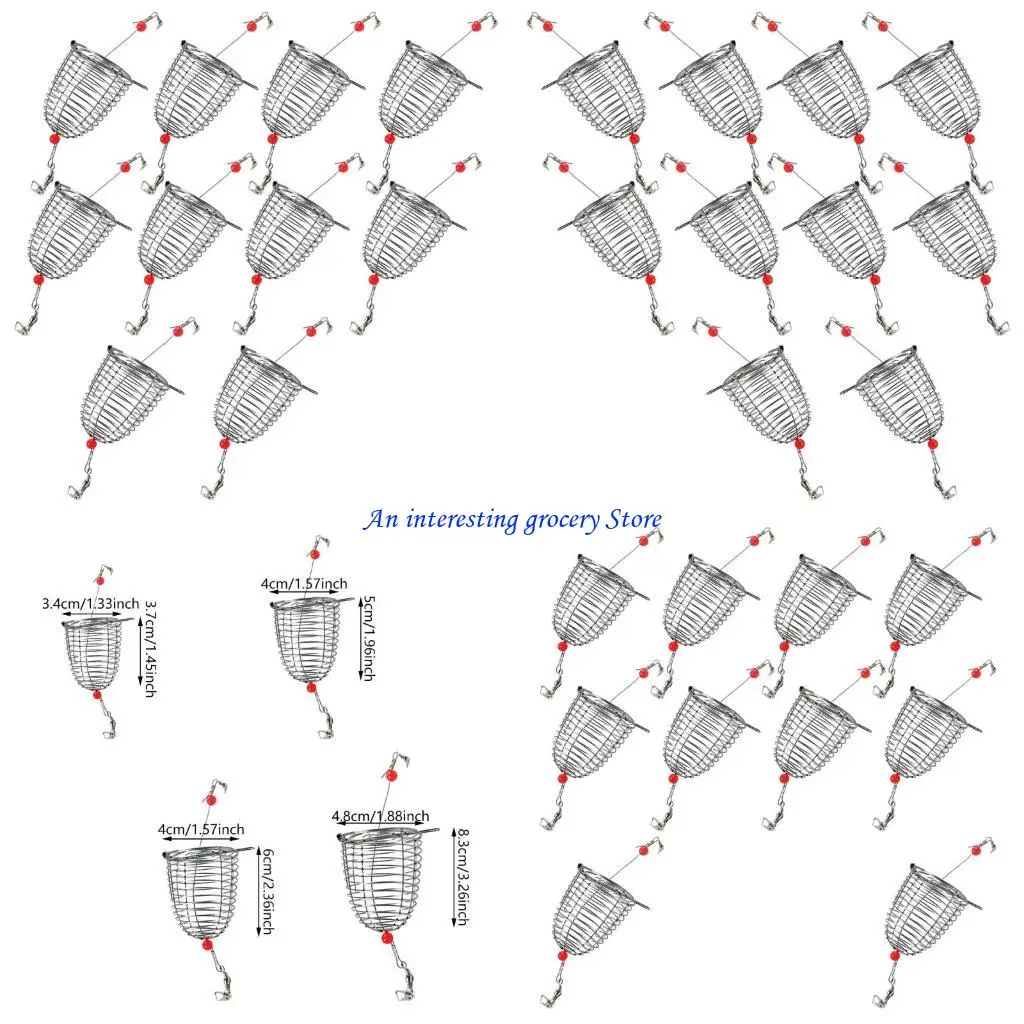 An interesting grocery Store

3.4cm/1.33inch
3.7cm/1.45inch

4cm/1.57inch
5cm/1.96inch

4cm/1.57inch
6cm/2.36inch

4.8cm/1.88inch
8.3cm/3.26inch