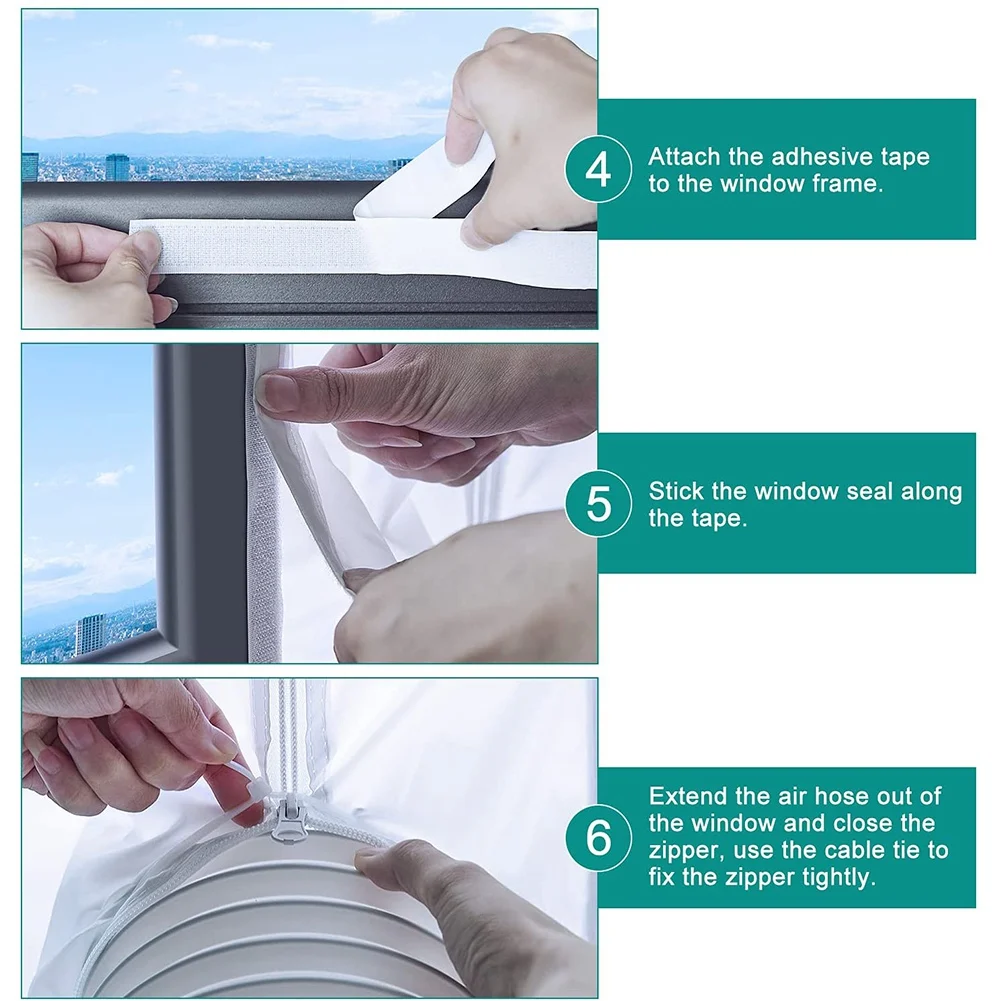 4
Attach the adhesive tape to the window frame.

5
Stick the window seal along the tape.

6
Extend the air hose out of the window and close the zipper, use the cable tie to fix the zipper tightly.