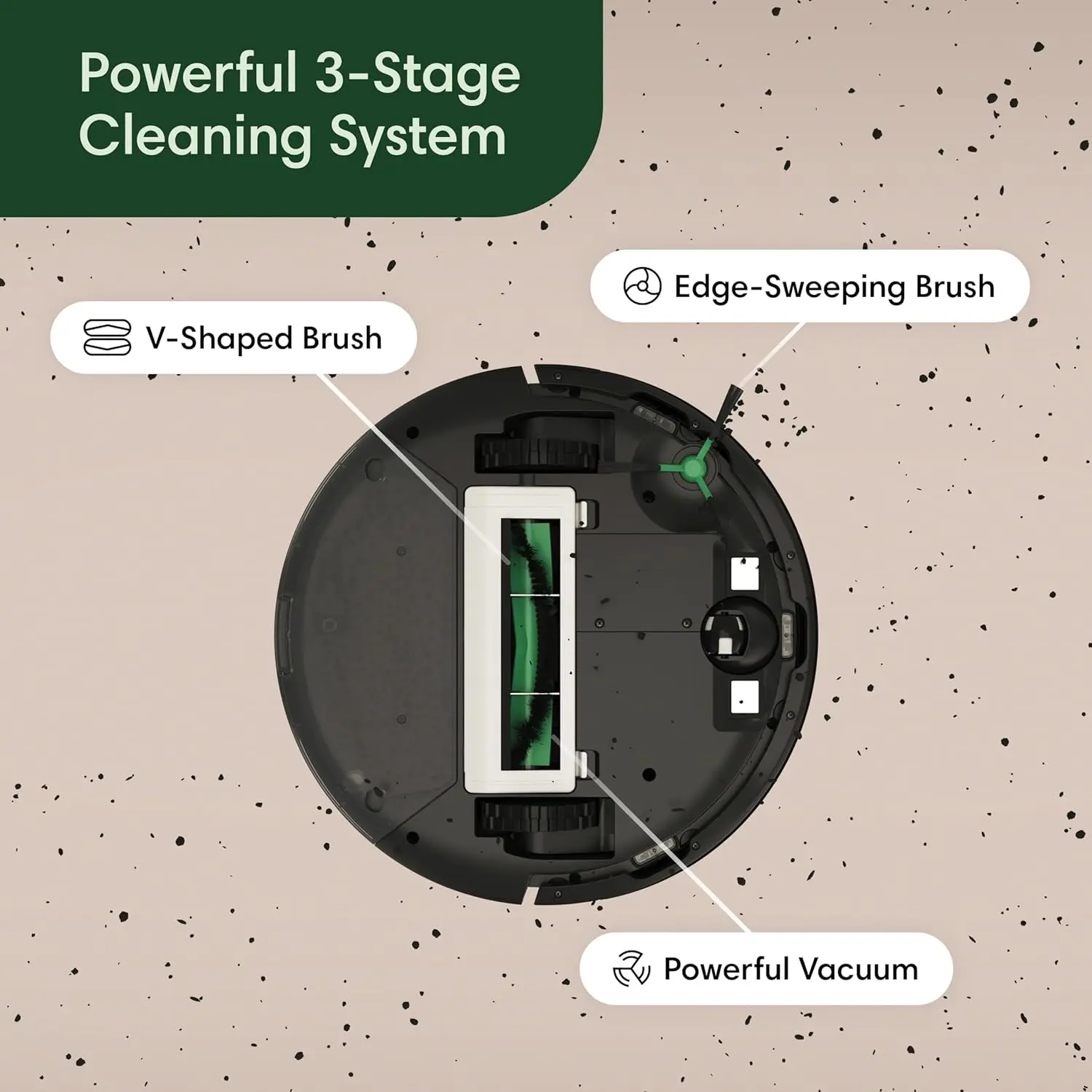 Powerful 3-Stage Cleaning System

Edge-Sweeping Brush

V-Shaped Brush

Powerful Vacuum