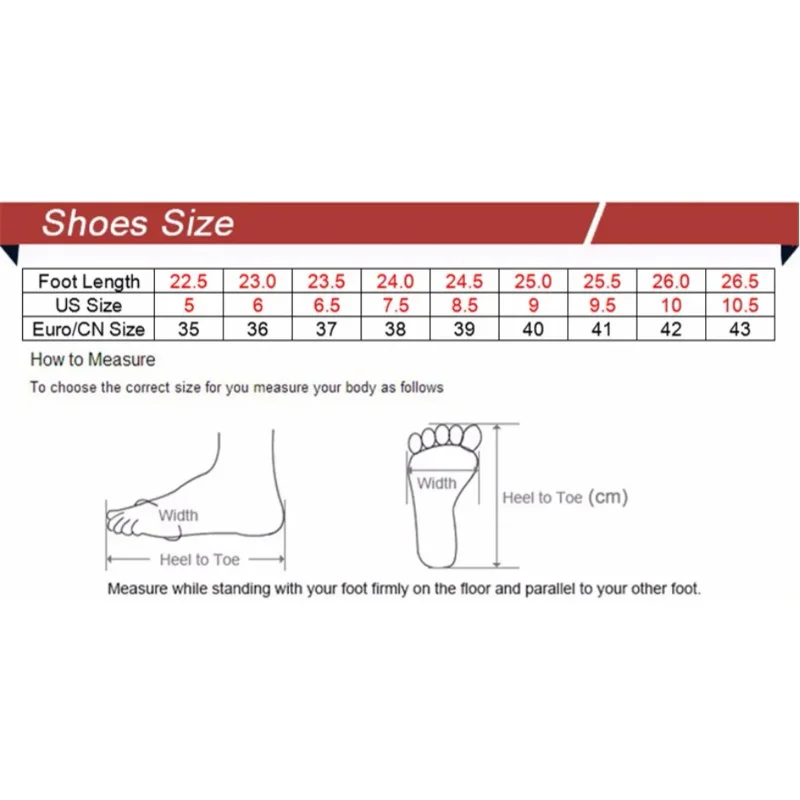 Shoes Size

| Foot Length | 22.5 | 23.0 | 23.5 | 24.0 | 24.5 | 25.0 | 25.5 | 26.0 | 26.5 |
|---|---|---|---|---|---|---|---|---|---|
| US Size | 5 | 6 | 6.5 | 7.5 | 8.5 | 9 | 9.5 | 10 | 10.5 |
| Euro/CN Size | 35 | 36 | 37 | 38 | 39 | 40 | 41 | 42 | 43 |

How to Measure

To choose the correct size for you measure your body as follows

Width

Heel to Toe

Width

Heel to Toe (cm)

Measure while standing with your foot firmly on the floor and parallel to your other foot.