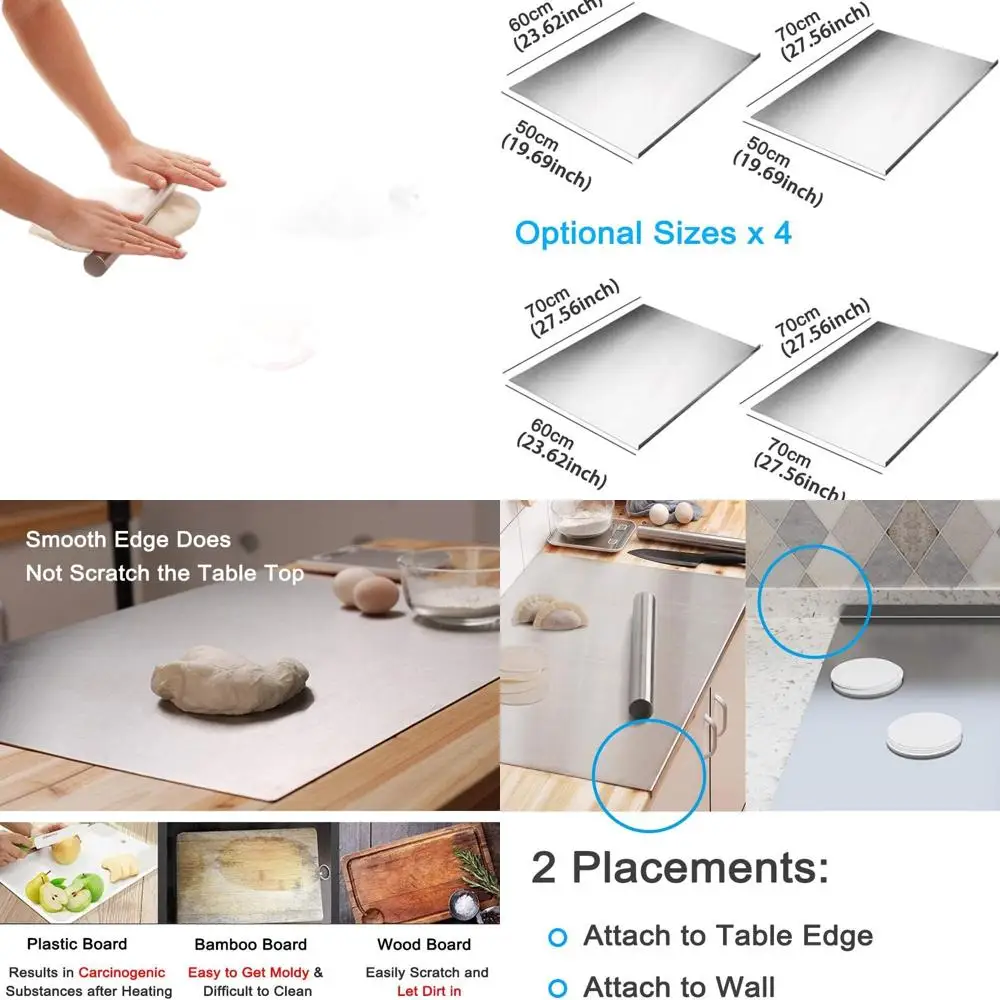 60cm (23.62inch)
50cm (19.69inch)

70cm (27.56inch)
50cm (19.69inch)

Optional Sizes x 4

70cm (27.56inch)
60cm (23.62inch)

70cm (27.56inch)
70cm (27.56inch)

Smooth Edge Does Not Scratch the Table Top

Plastic Board
Results in Carcinogenic Substances after Heating

Bamboo Board
Easy to Get Moldy & Difficult to Clean

Wood Board
Easily Scratch and Let Dirt in

2 Placements:
Attach to Table Edge
Attach to Wall