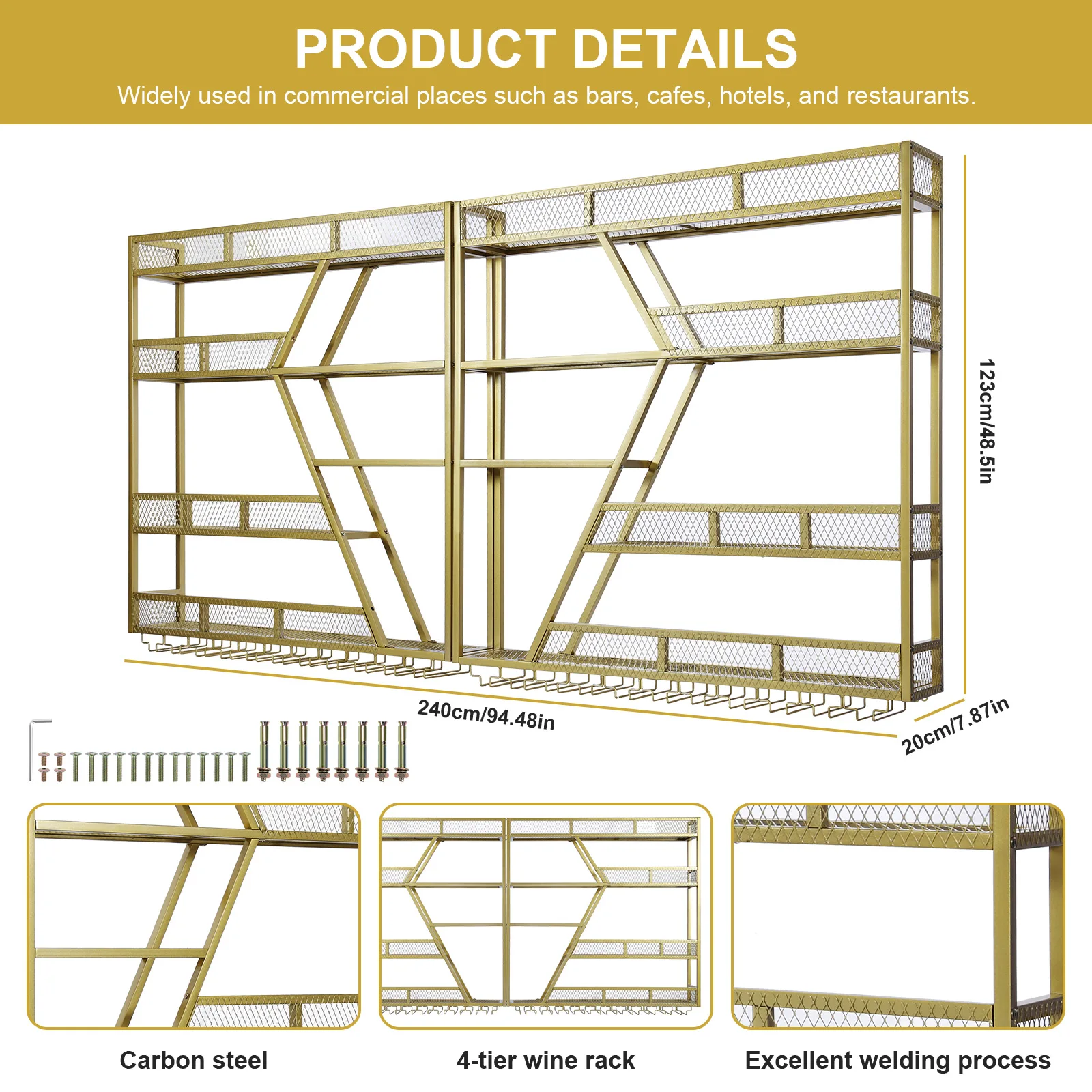 PRODUCT DETAILS
Widely used in commercial places such as bars, cafes, hotels, and restaurants.

123cm/48.5in

240cm/94.48in

20cm/7.87in

Carbon steel

4-tier wine rack

Excellent welding process