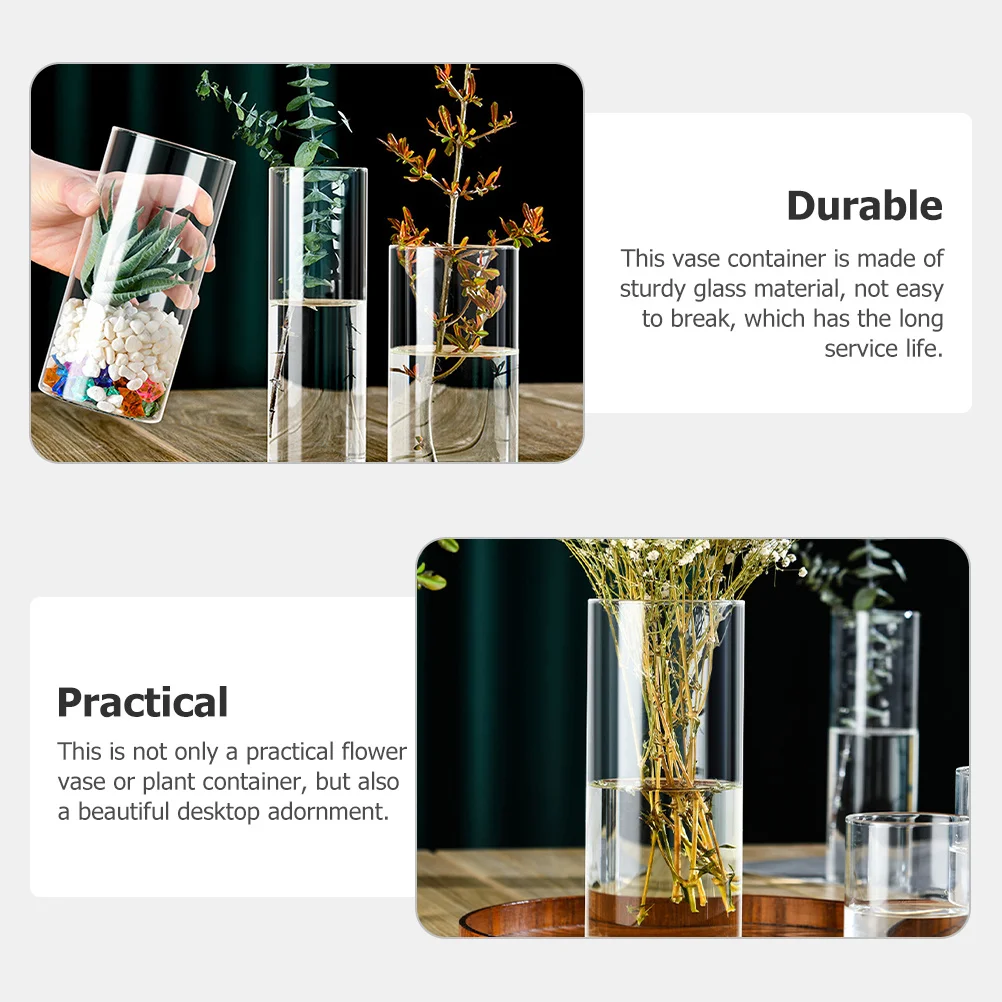 Durable

This vase container is made of sturdy glass material, not easy to break, which has the long service life.

Practical

This is not only a practical flower vase or plant container, but also a beautiful desktop adornment.