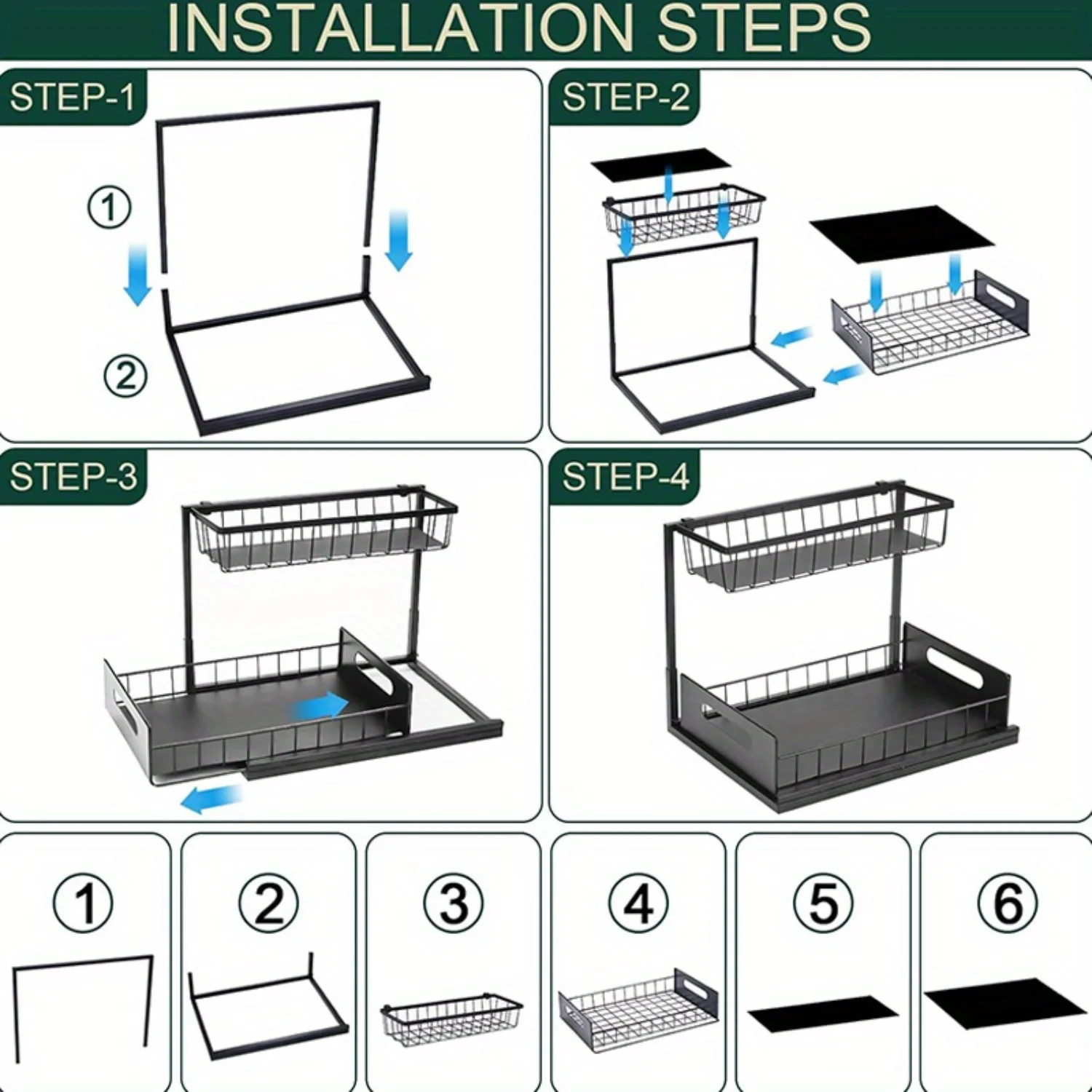 INSTALLATION STEPS

STEP-1

①

②

STEP-2

STEP-3

STEP-4

①

②

③

④

⑤

⑥