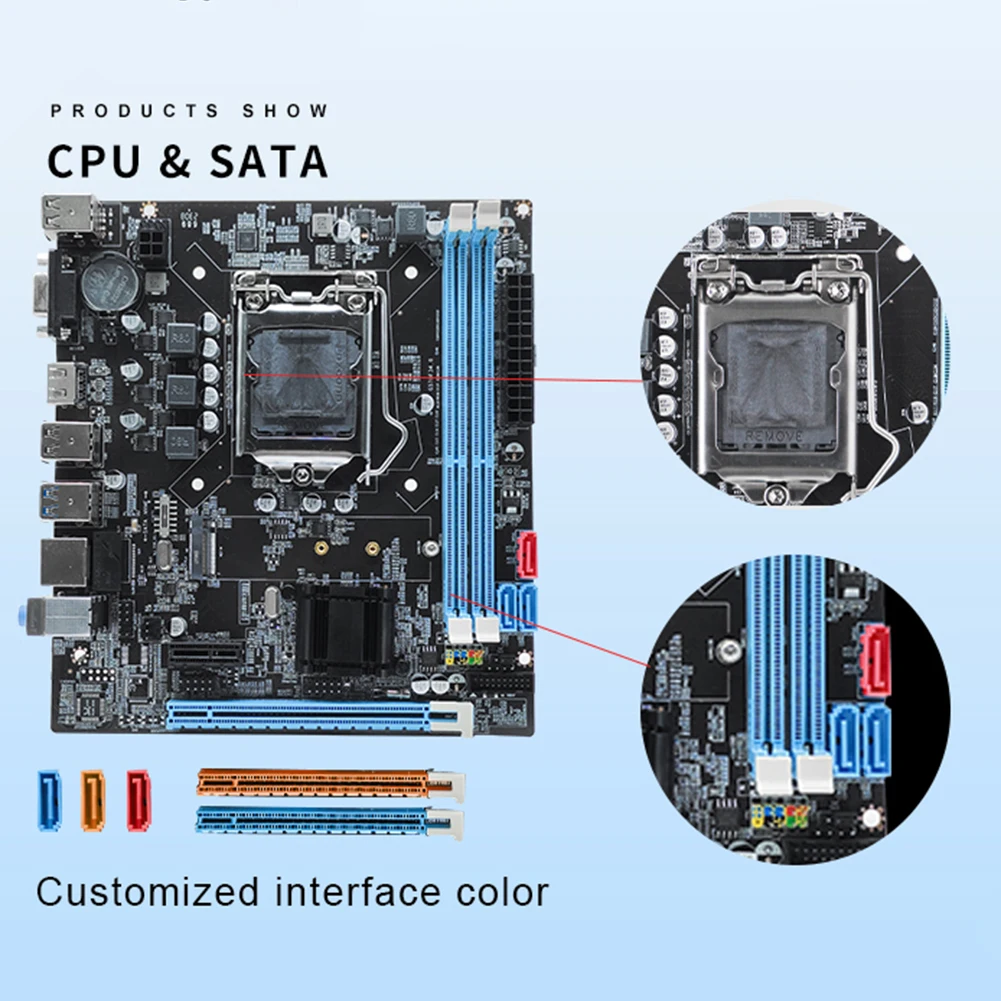 PRODUCTS SHOW

CPU & SATA

REMOVE

Customized interface color