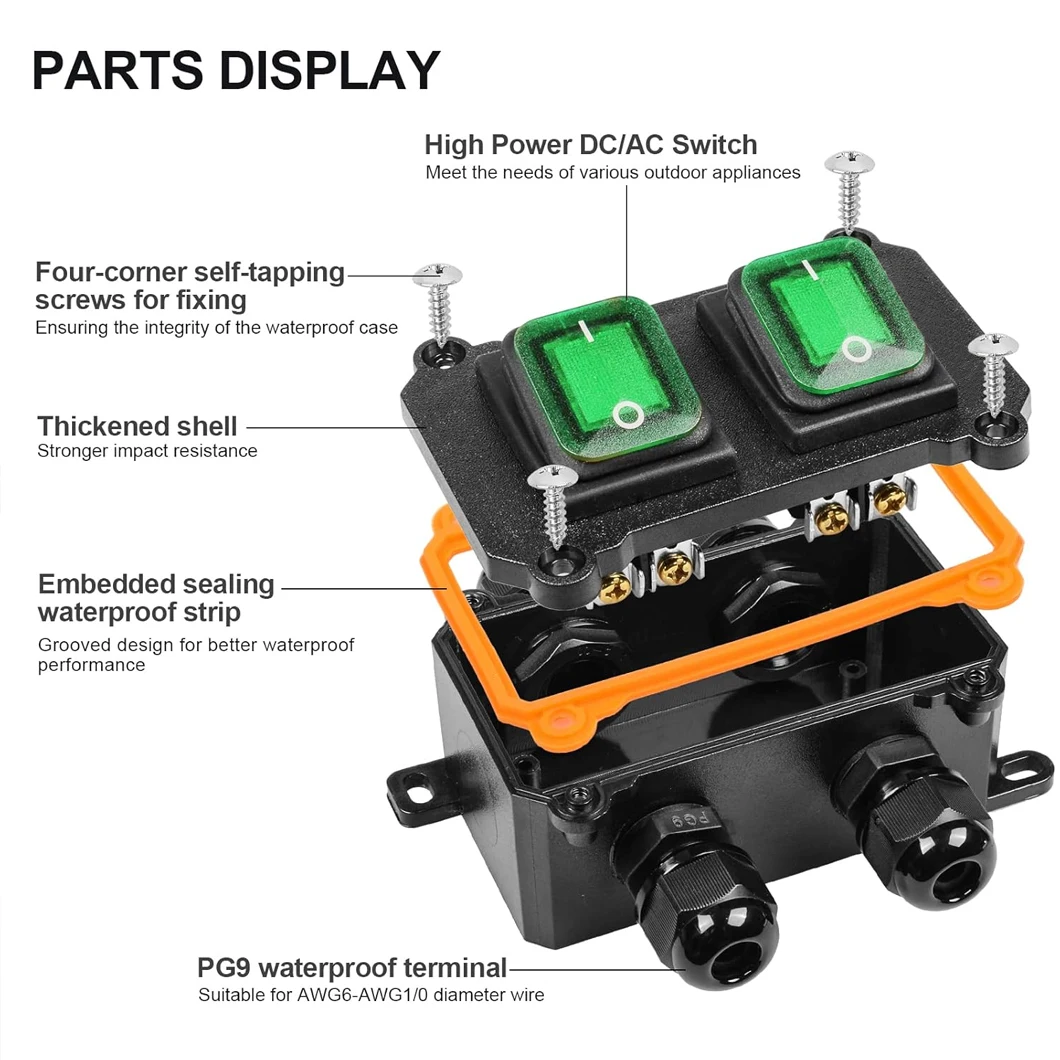 PARTS DISPLAY

High Power DC/AC Switch
Meet the needs of various outdoor appliances

Four-corner self-tapping screws for fixing
Ensuring the integrity of the waterproof case

Thickened shell
Stronger impact resistance

Embedded sealing waterproof strip
Grooved design for better waterproof performance

PG9

PG9 waterproof terminal
Suitable for AWG6-AWG1/0 diameter wire