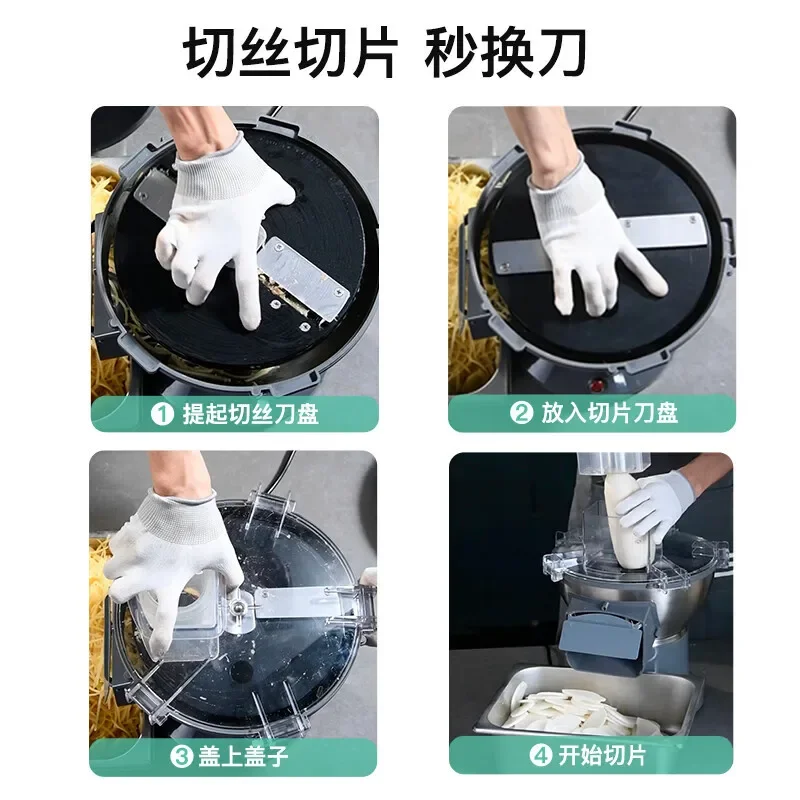 切丝切片 秒换刀

① 提起切丝刀盘

② 放入切片刀盘

③ 盖上盖子

④ 开始切片