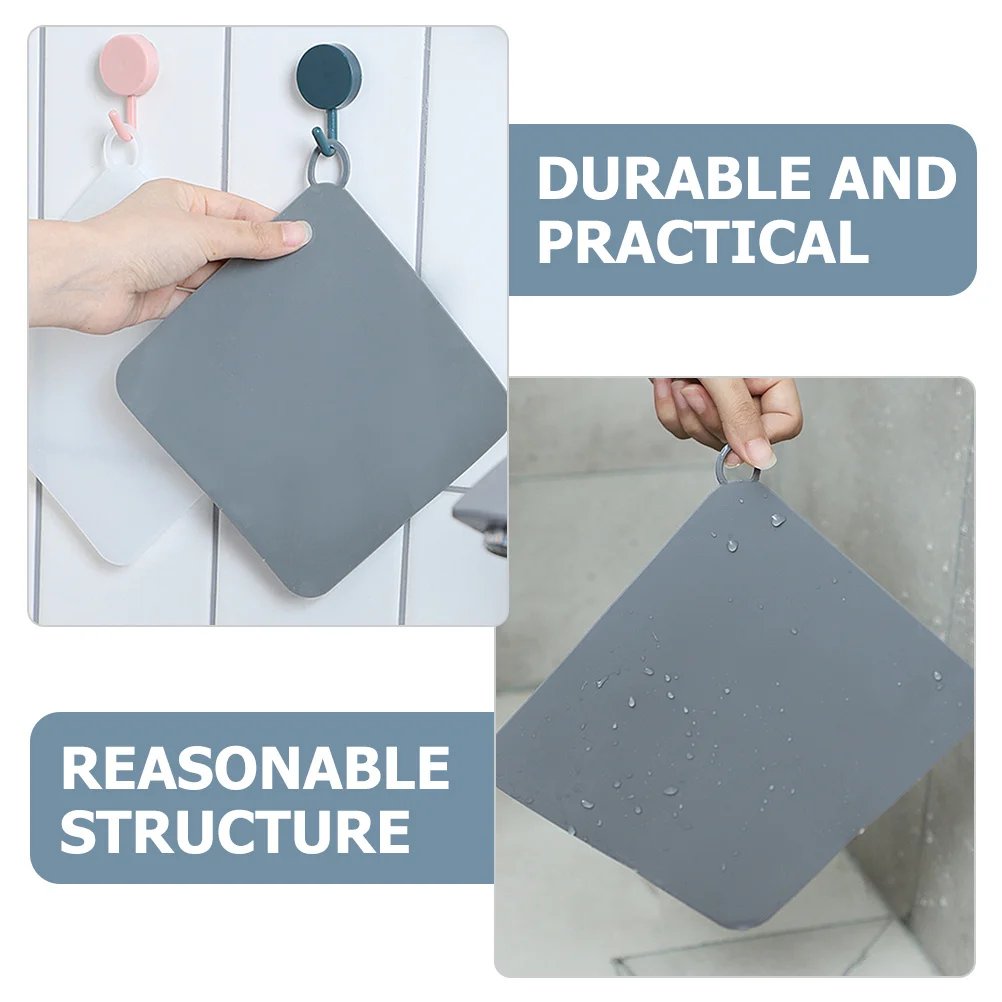 DURABLE AND PRACTICAL

REASONABLE STRUCTURE