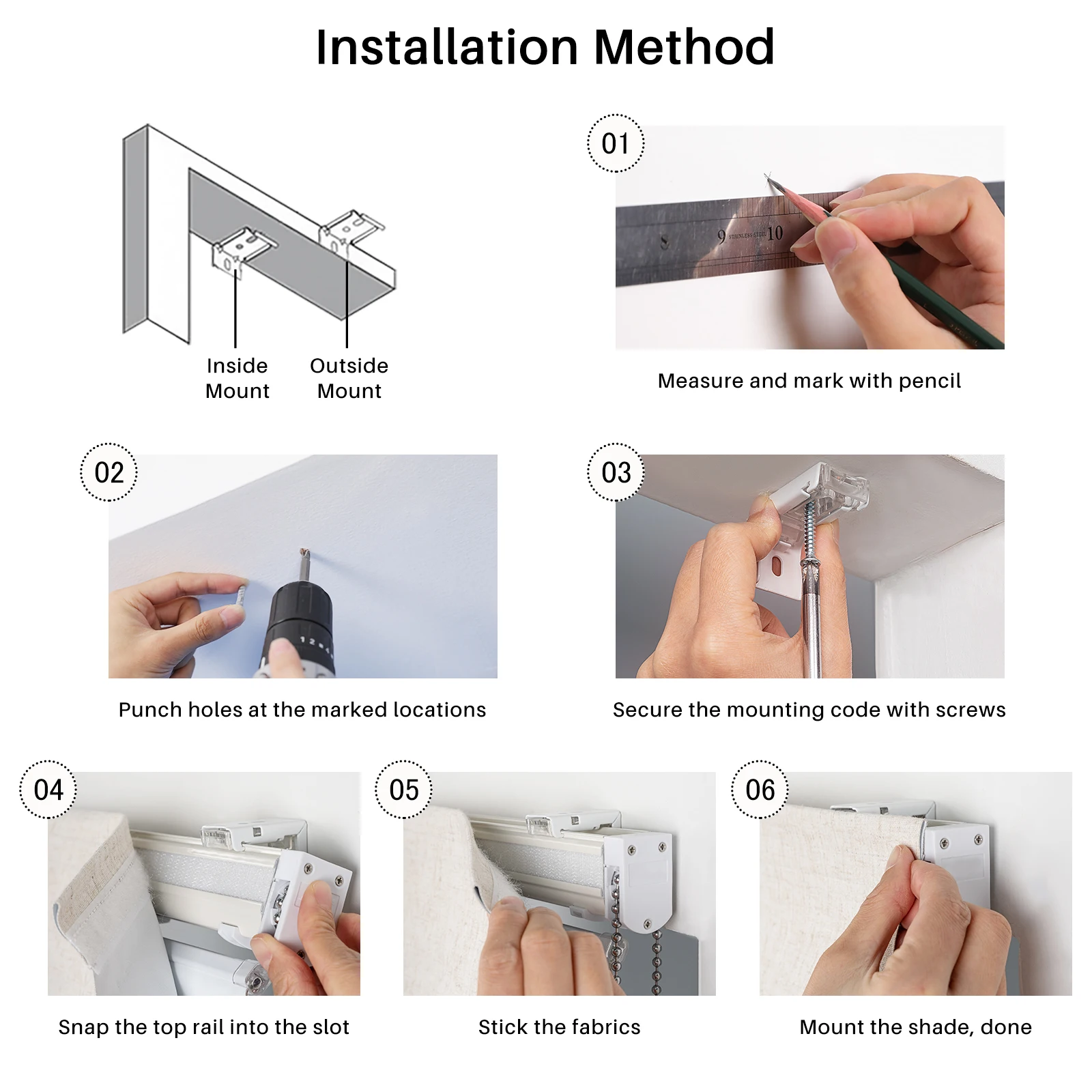 Installation Method

Inside Mount

Outside Mount

01

8 9 STAINLESS STEEL 10

Measure and mark with pencil

02

Punch holes at the marked locations

03

Secure the mounting code with screws

04

Snap the top rail into the slot

05

Stick the fabrics

06

Mount the shade, done