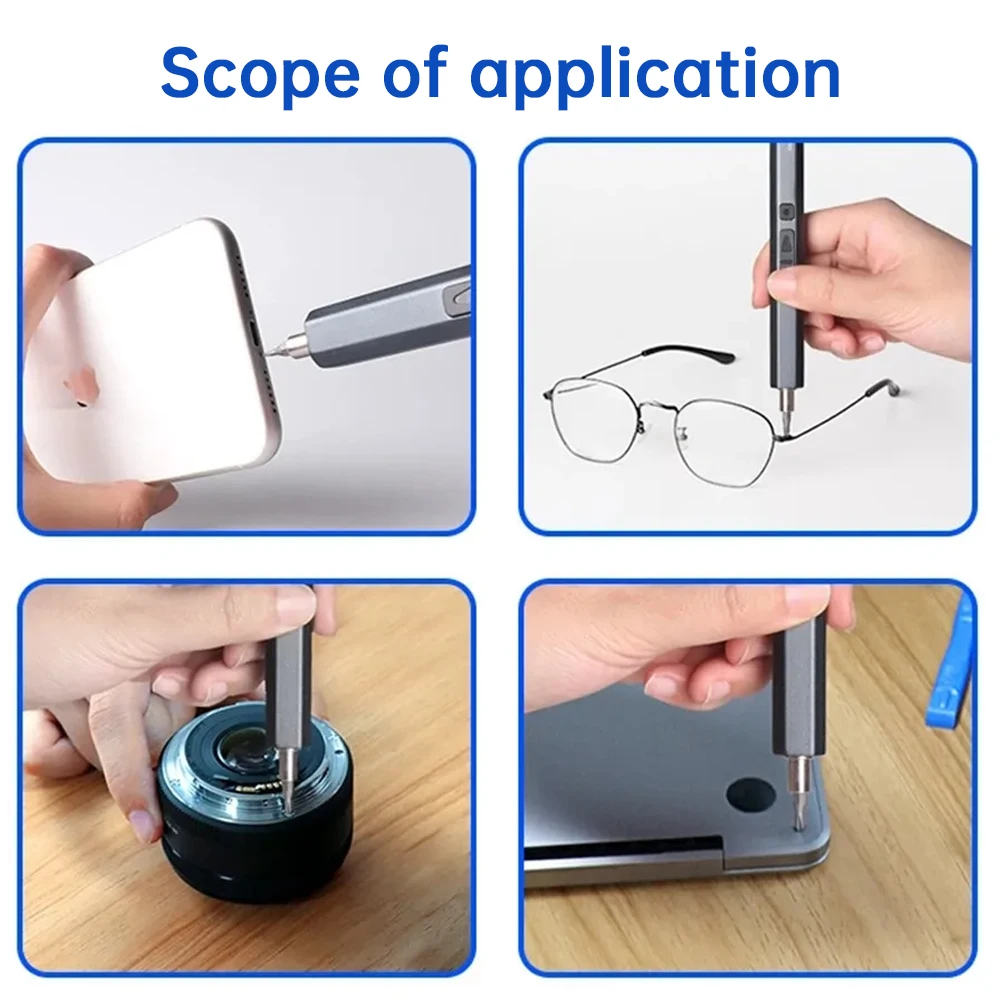 Scope of application