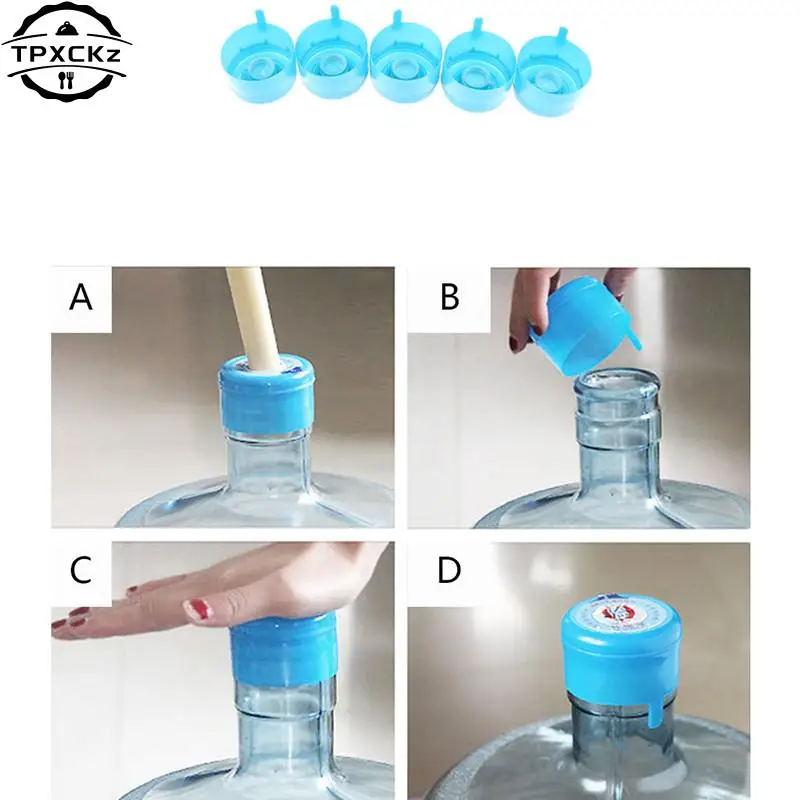 TPXCKz

A

B

C

D