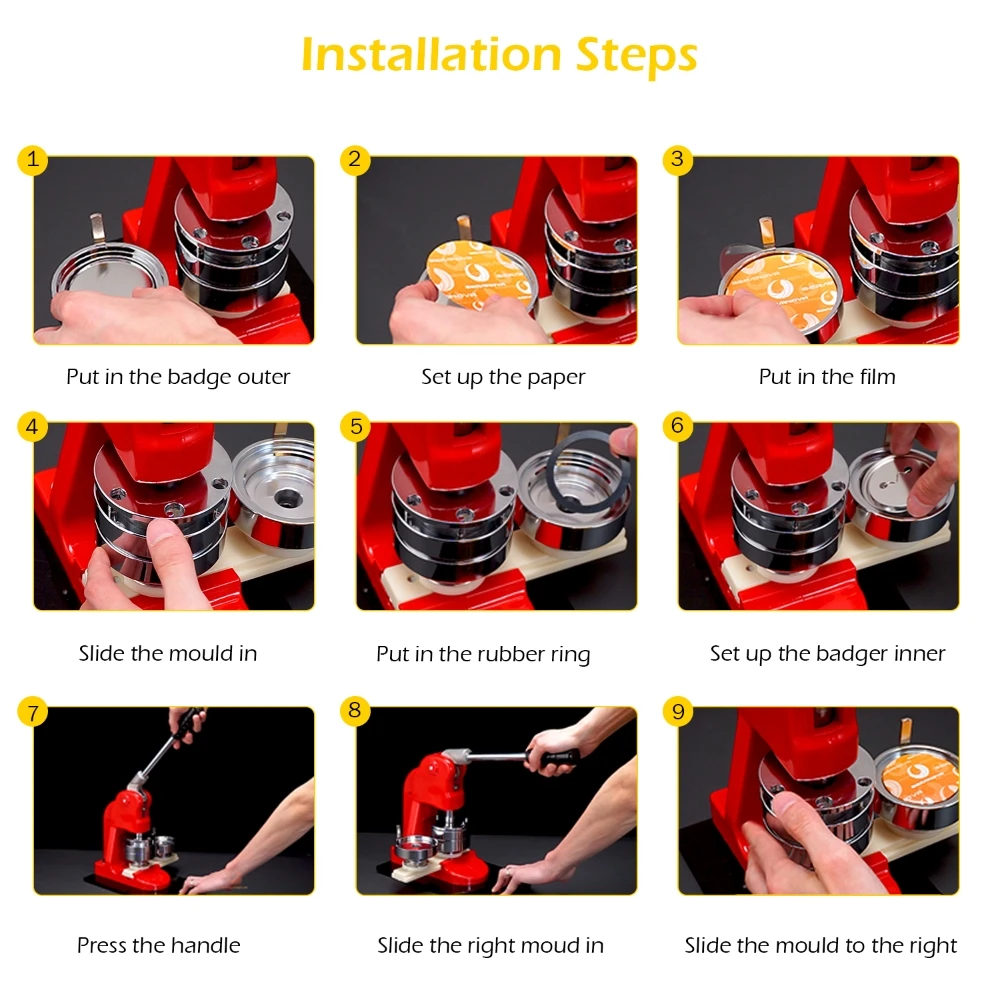 Installation Steps

1

Put in the badge outer

2

Set up the paper

3

Put in the film

4

Slide the mould in

5

Put in the rubber ring

6

Set up the badger inner

7

Press the handle

8

Slide the right moud in

9

Slide the mould to the right