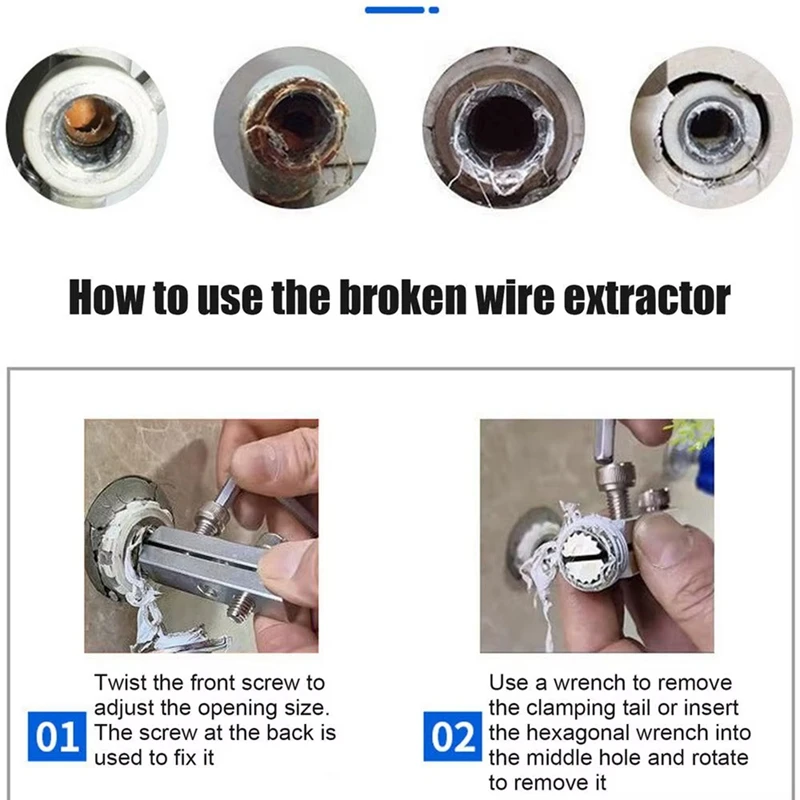 How to use the broken wire extractor

01 Twist the front screw to adjust the opening size. The screw at the back is used to fix it

02 Use a wrench to remove the clamping tail or insert the hexagonal wrench into the middle hole and rotate to remove it