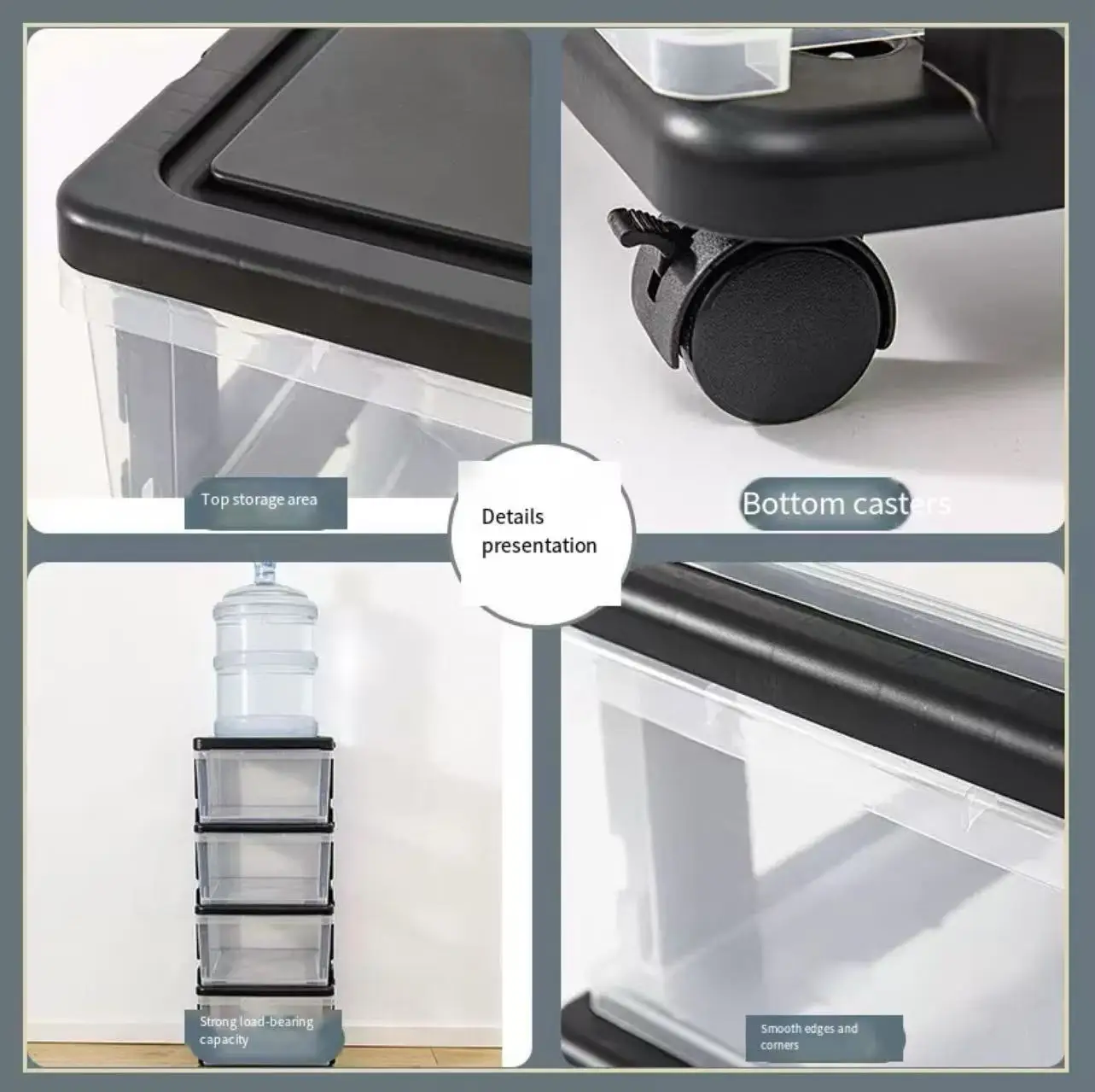 Top storage area

Bottom casters

Details presentation

Strong load-bearing capacity

Smooth edges and corners