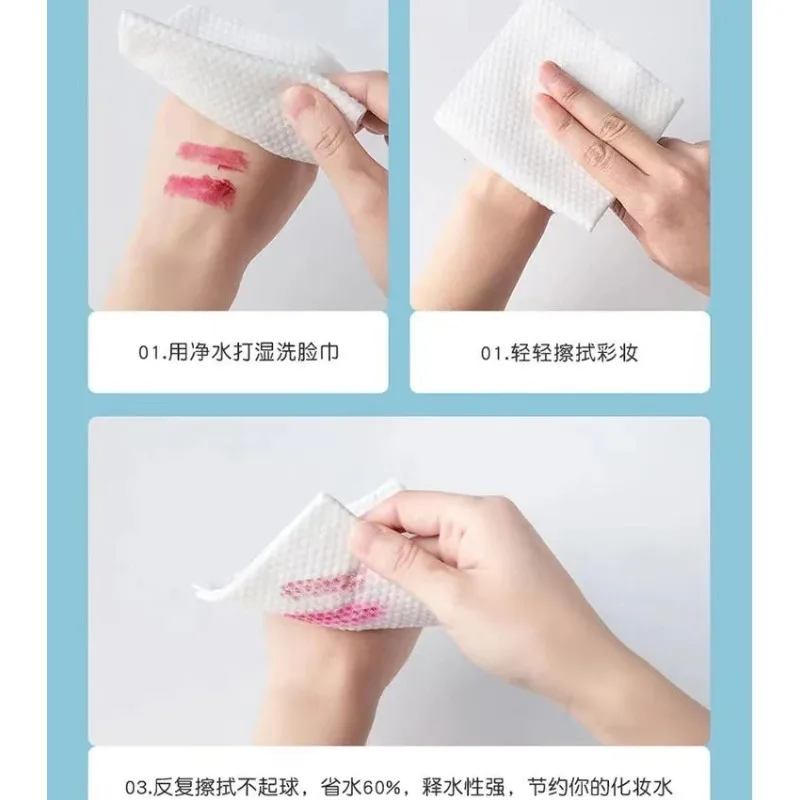 01.用净水打湿洗脸巾

01.轻轻擦拭彩妆

03.反复擦拭不起球，省水60%，释水性强，节约你的化妆水