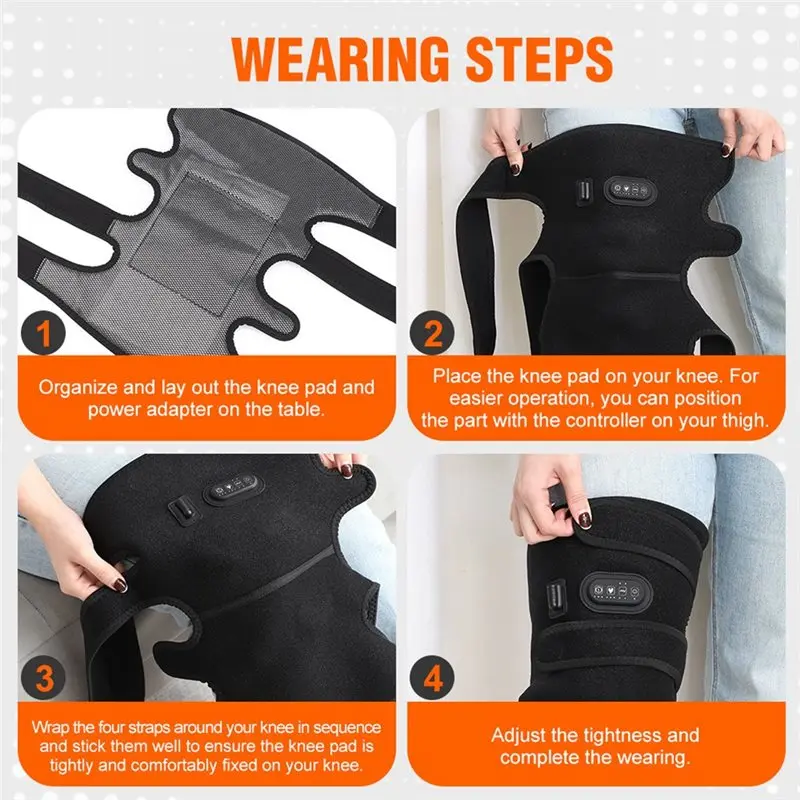 WEARING STEPS

1

Organize and lay out the knee pad and power adapter on the table.

2

Place the knee pad on your knee. For easier operation, you can position the part with the controller on your thigh.

3

Wrap the four straps around your knee in sequence and stick them well to ensure the knee pad is tightly and comfortably fixed on your knee.

4

Adjust the tightness and complete the wearing.