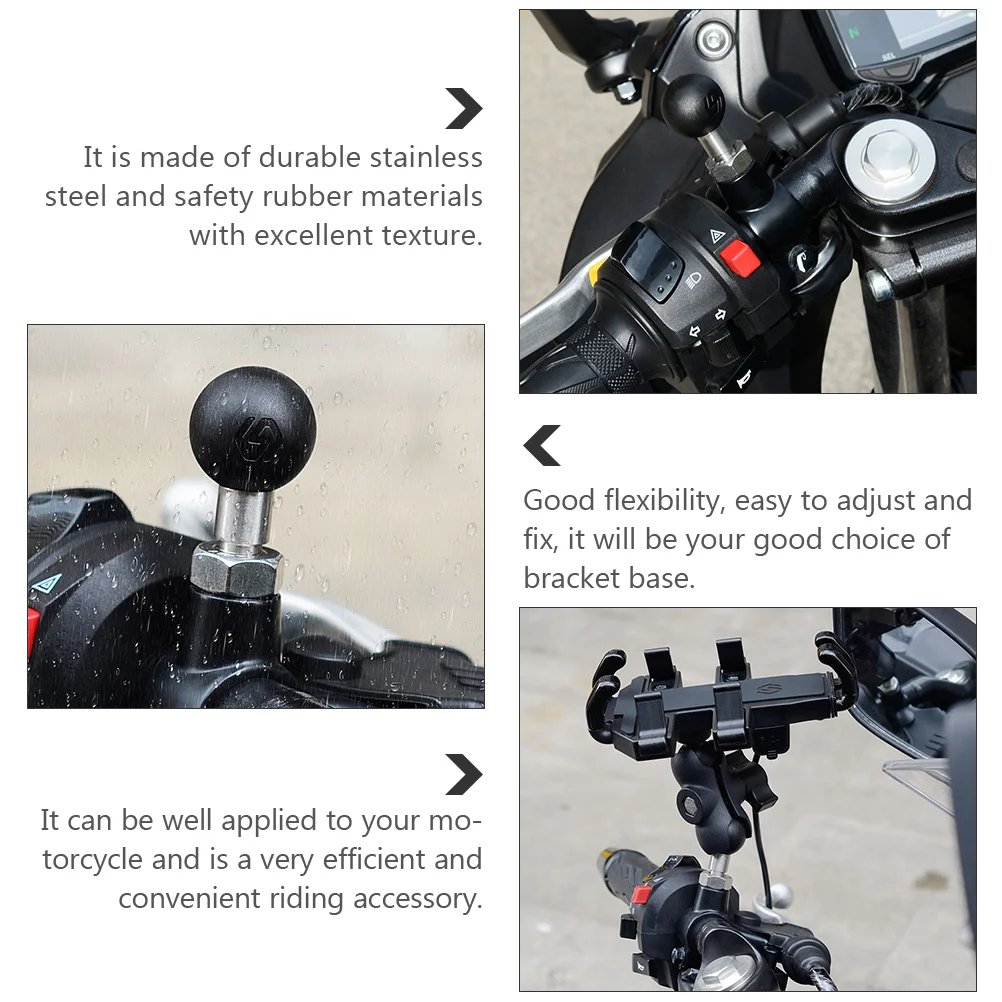 It is made of durable stainless steel and safety rubber materials with excellent texture.

Good flexibility, easy to adjust and fix, it will be your good choice of bracket base.

It can be well applied to your motorcycle and is a very efficient and convenient riding accessory.