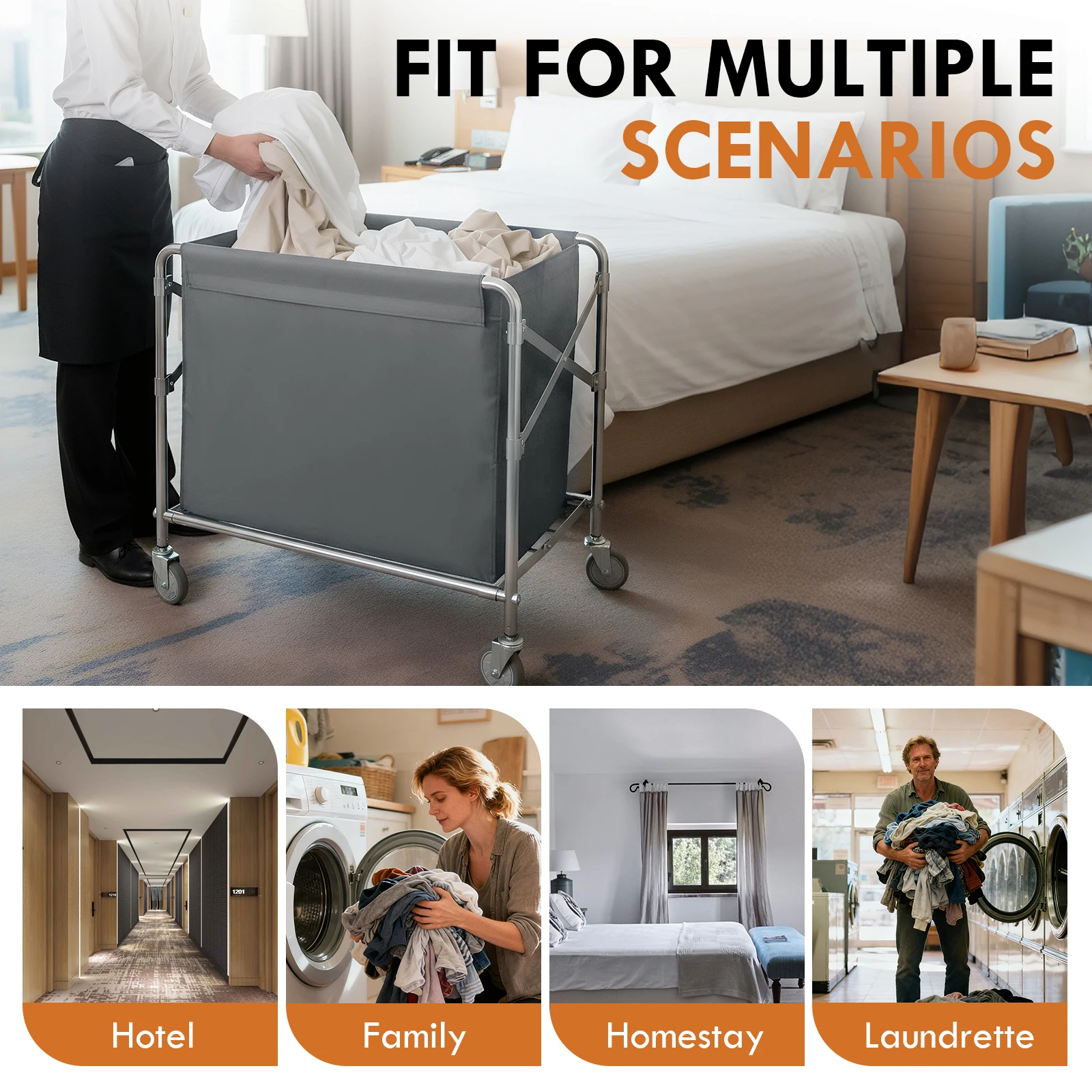 FIT FOR MULTIPLE
SCENARIOS

1218
1201

Hotel

Family

Homestay

Laundrette