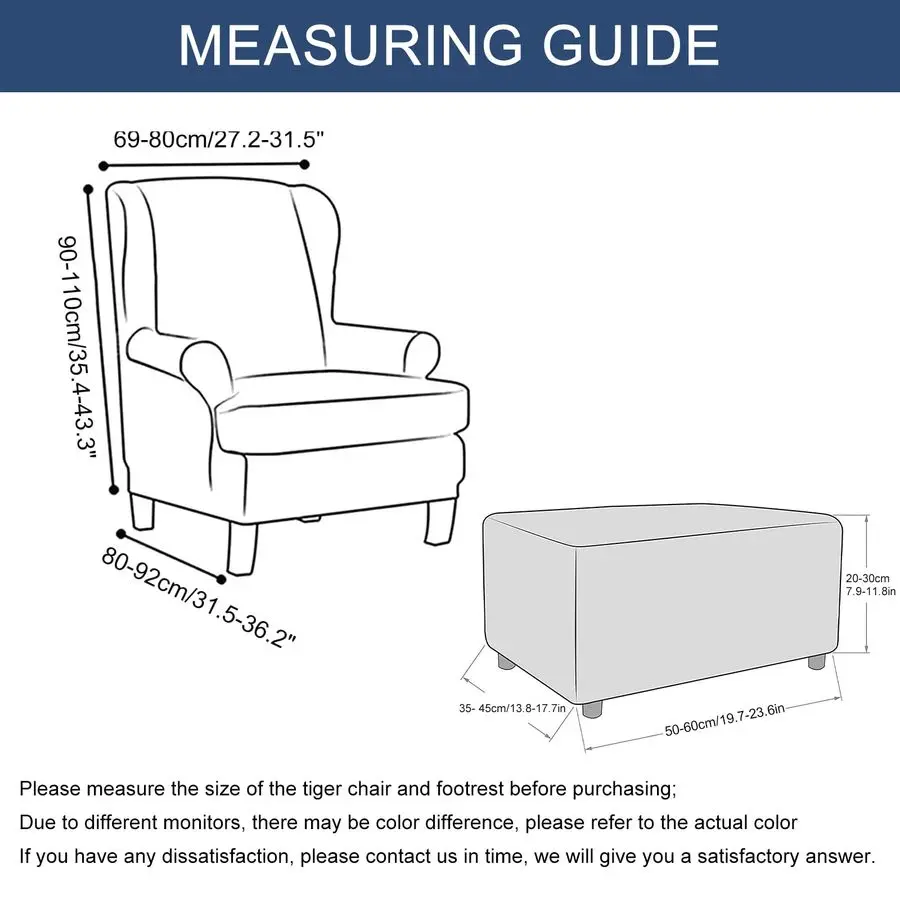 MEASURING GUIDE

69-80cm/27.2-31.5"

90-110cm/35.4-43.3"

80-92cm/31.5-36.2"

20-30cm
7.9-11.8in

35- 45cm/13.8-17.7in

50-60cm/19.7-23.6in

Please measure the size of the tiger chair and footrest before purchasing;

Due to different monitors, there may be color difference, please refer to the actual color

If you have any dissatisfaction, please contact us in time, we will give you a satisfactory answer.