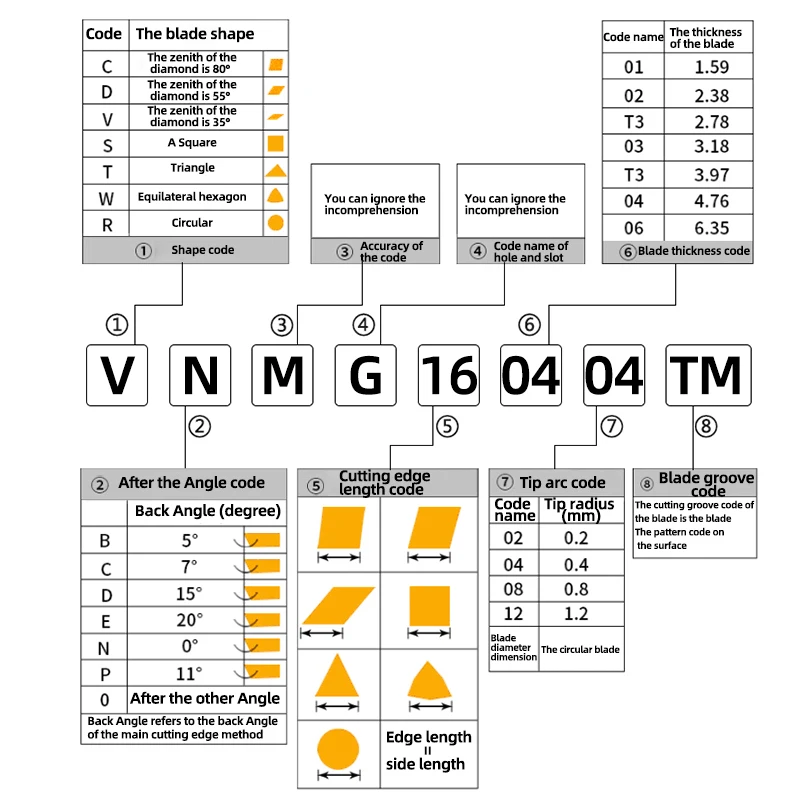 | Code | The blade shape |
|---|---|
| C | The zenith of the diamond is 80° |
| D | The zenith of the diamond is 55° |
| V | The zenith of the diamond is 35° |
| S | A Square |
| T | Triangle |
| W | Equilateral hexagon |
| R | Circular |

① Shape code

You can ignore the incomprehension

③ Accuracy of the code

You can ignore the incomprehension

④ Code name of hole and slot

| Code name | The thickness of the blade |
|---|---|
| 01 | 1.59 |
| 02 | 2.38 |
| T3 | 2.78 |
| 03 | 3.18 |
| T3 | 3.97 |
| 04 | 4.76 |
| 06 | 6.35 |

⑥ Blade thickness code

① ③ ④ ⑥

V N M G 16 04 04 TM

② ⑤ ⑦ ⑧

② After the Angle code

| | Back Angle (degree) |
|---|---|
| B | 5° |
| C | 7° |
| D | 15° |
| E | 20° |
| N | 0° |
| P | 11° |
| 0 | After the other Angle |

Back Angle refers to the back Angle of the main cutting edge method

⑤ Cutting edge length code

Edge length
II
side length

⑦ Tip arc code

| Code name | Tip radius (mm) |
|---|---|
| 02 | 0.2 |
| 04 | 0.4 |
| 08 | 0.8 |
| 12 | 1.2 |
| Blade diameter dimension | The circular blade |

⑧ Blade groove code

The cutting groove code of the blade is the blade The pattern code on the surface