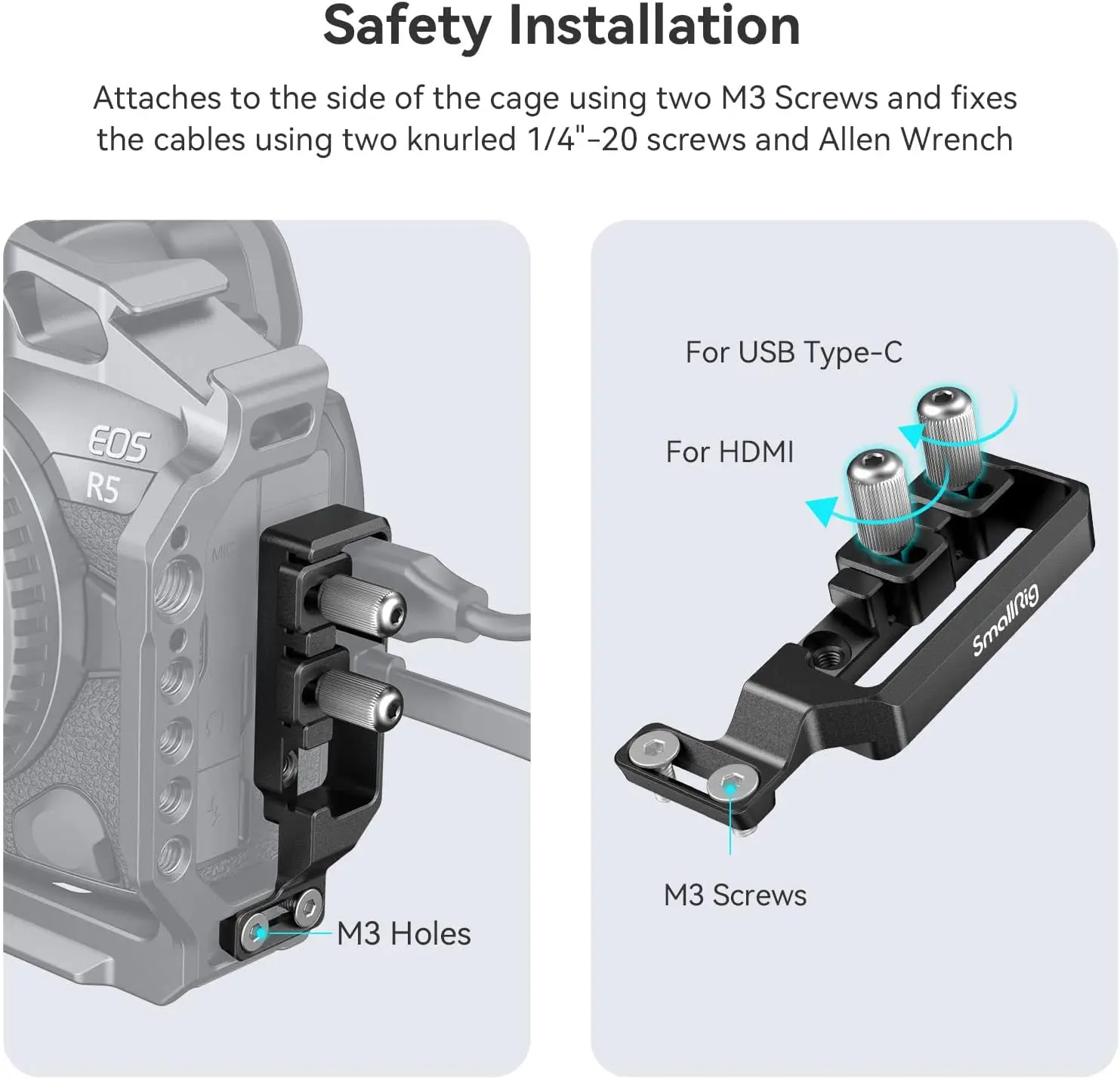 Safety Installation

Attaches to the side of the cage using two M3 Screws and fixes the cables using two knurled 1/4"-20 screws and Allen Wrench

EOS
R5
MIC
M3 Holes

For USB Type-C
For HDMI
SmallRig
M3 Screws