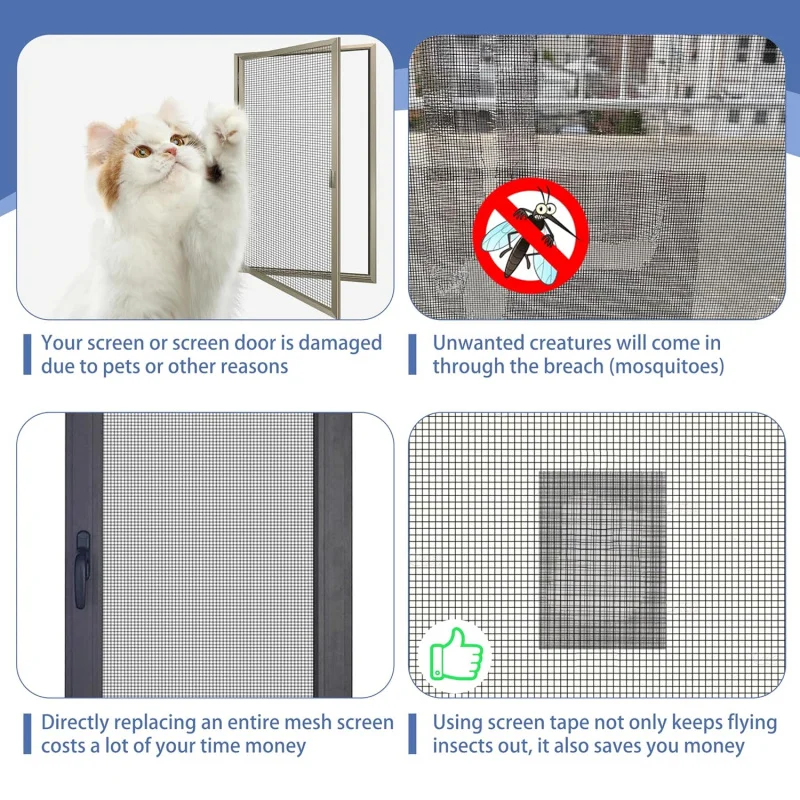 Your screen or screen door is damaged due to pets or other reasons

Unwanted creatures will come in through the breach (mosquitoes)

Directly replacing an entire mesh screen costs a lot of your time money

Using screen tape not only keeps flying insects out, it also saves you money