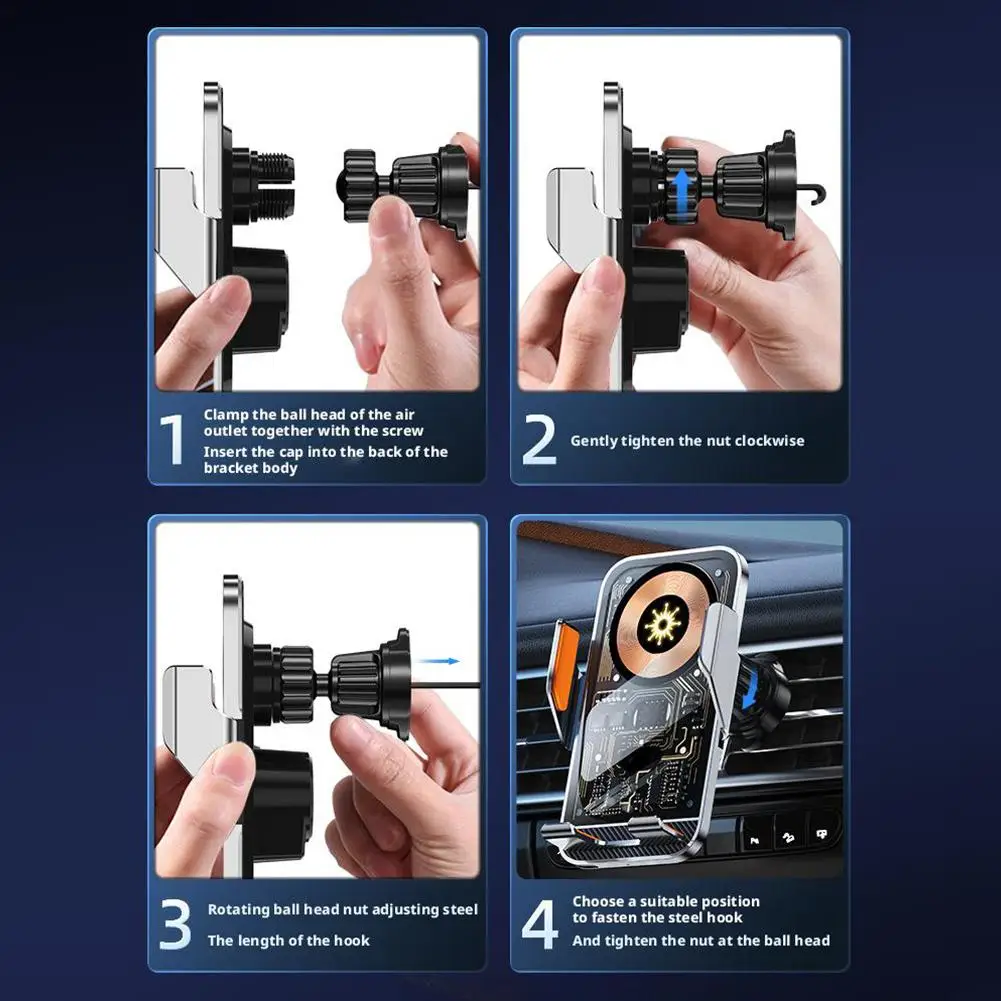 1 Clamp the ball head of the air outlet together with the screw

Insert the cap into the back of the bracket body

2 Gently tighten the nut clockwise

3 Rotating ball head nut adjusting steel

The length of the hook

4 Choose a suitable position to fasten the steel hook

And tighten the nut at the ball head