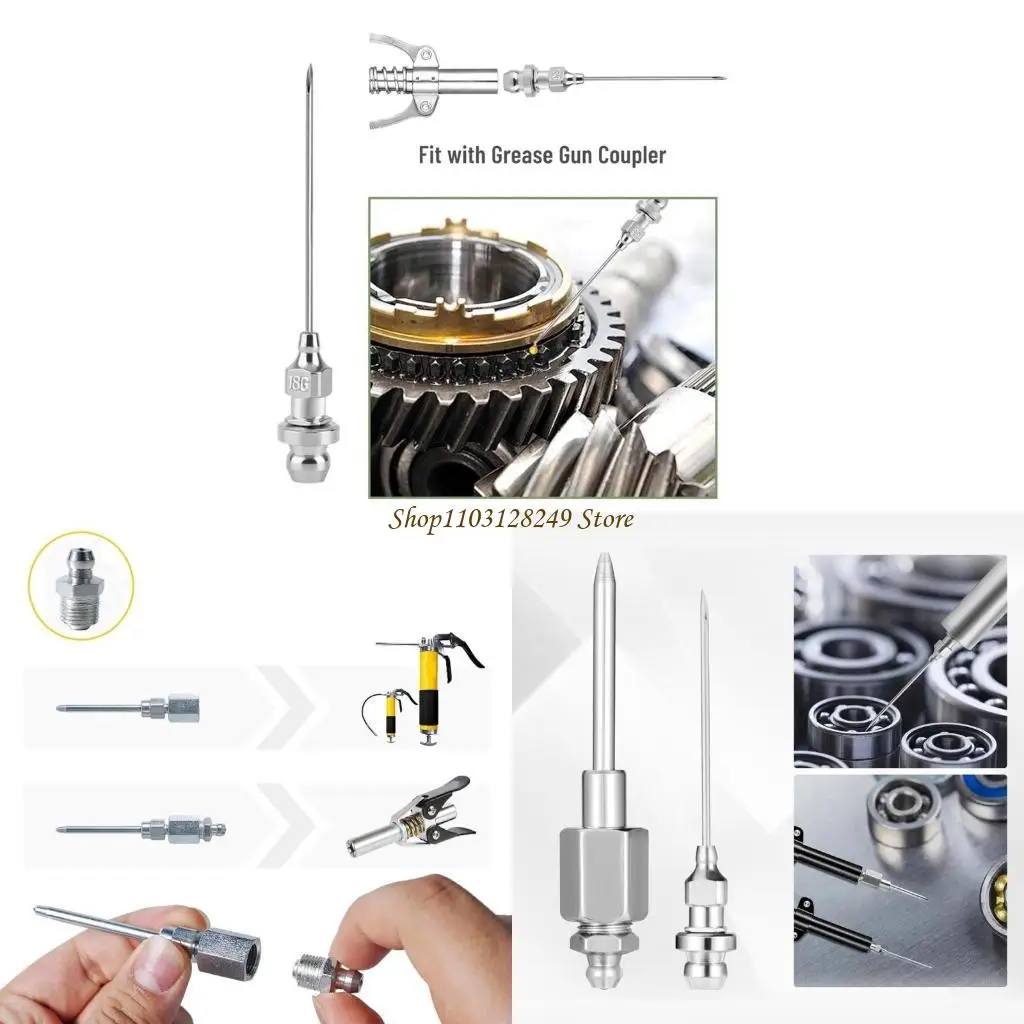 Fit with Grease Gun Coupler

18G

Shop1103128249 Store