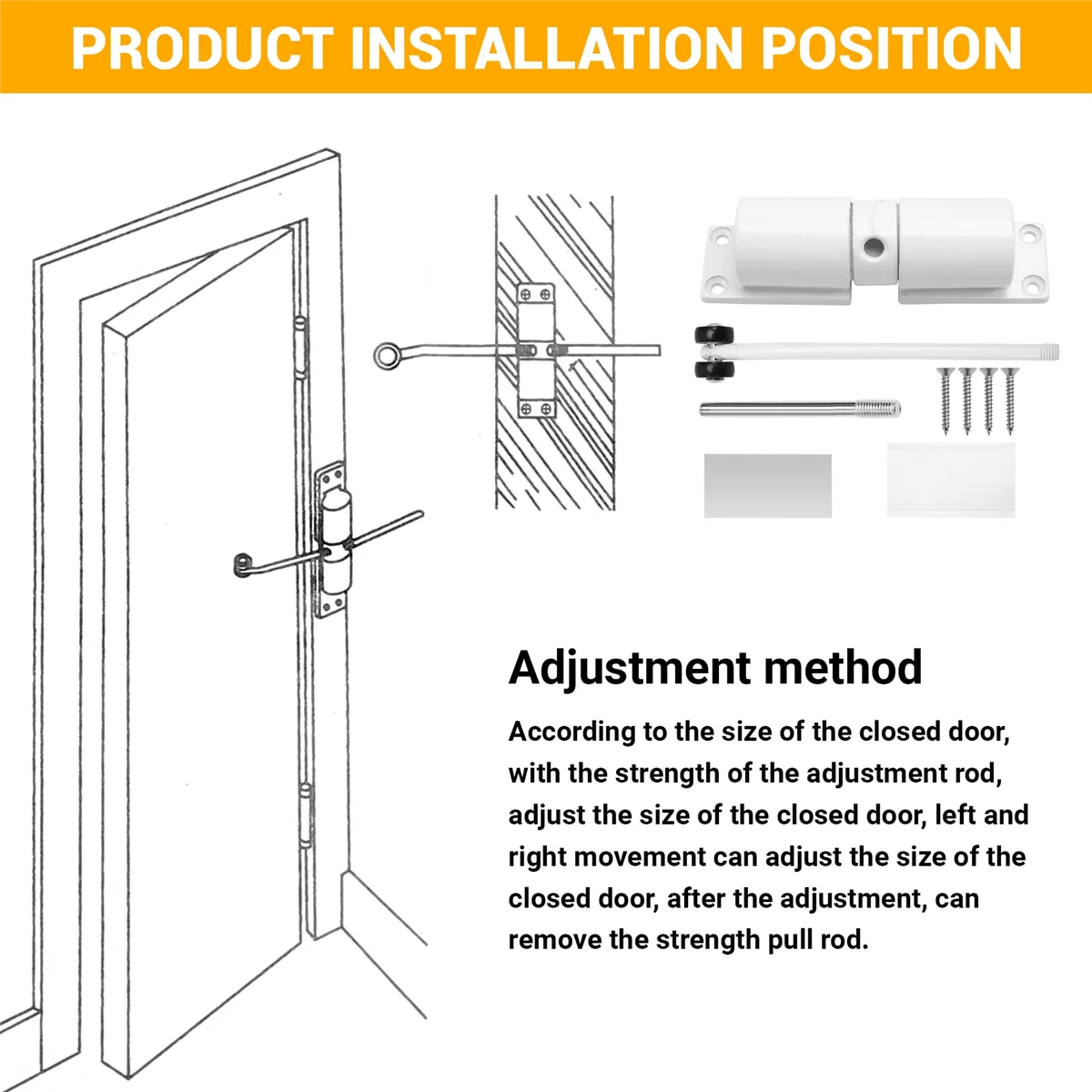 PRODUCT INSTALLATION POSITION

Adjustment method

According to the size of the closed door, with the strength of the adjustment rod, adjust the size of the closed door, left and right movement can adjust the size of the closed door, after the adjustment, can remove the strength pull rod.