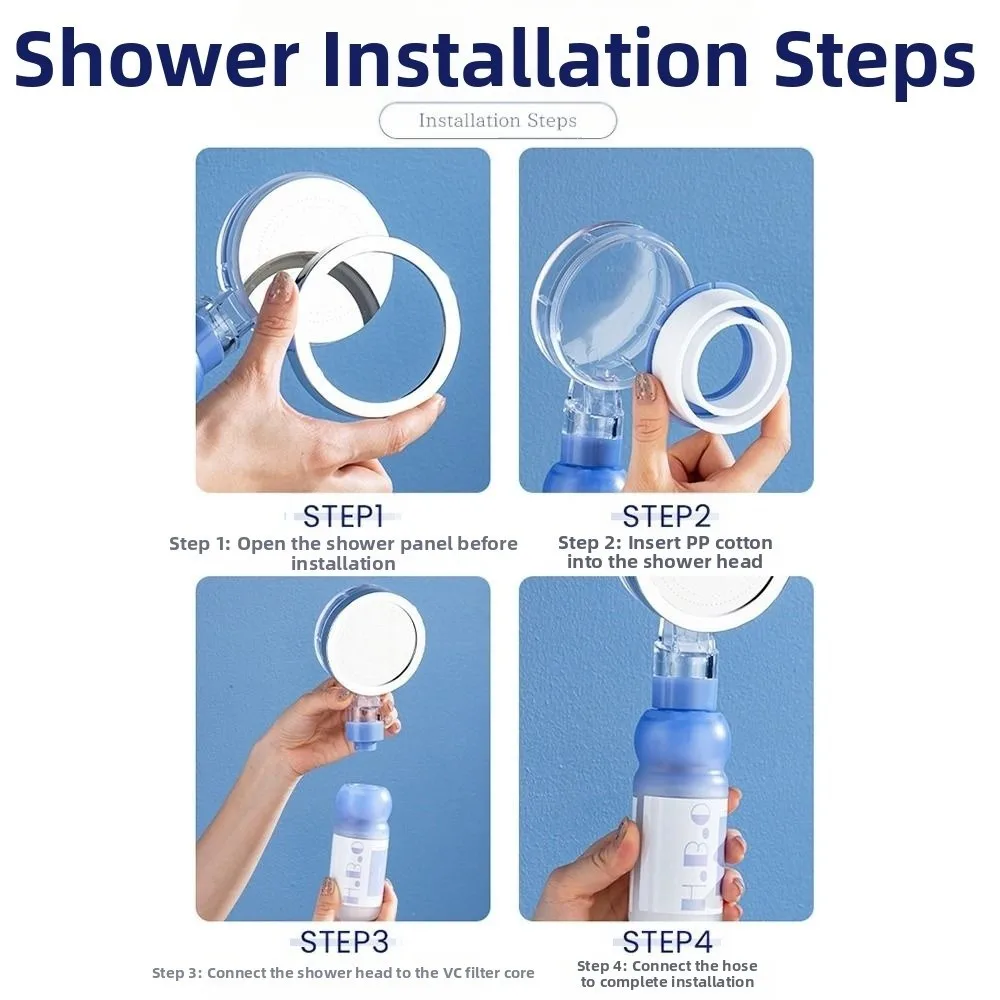 Shower Installation Steps

Installation Steps

STEP1
Step 1: Open the shower panel before installation

STEP2
Step 2: Insert PP cotton into the shower head

H.B.O

STEP3
Step 3: Connect the shower head to the VC filter core

H.B.O

STEP4
Step 4: Connect the hose to complete installation