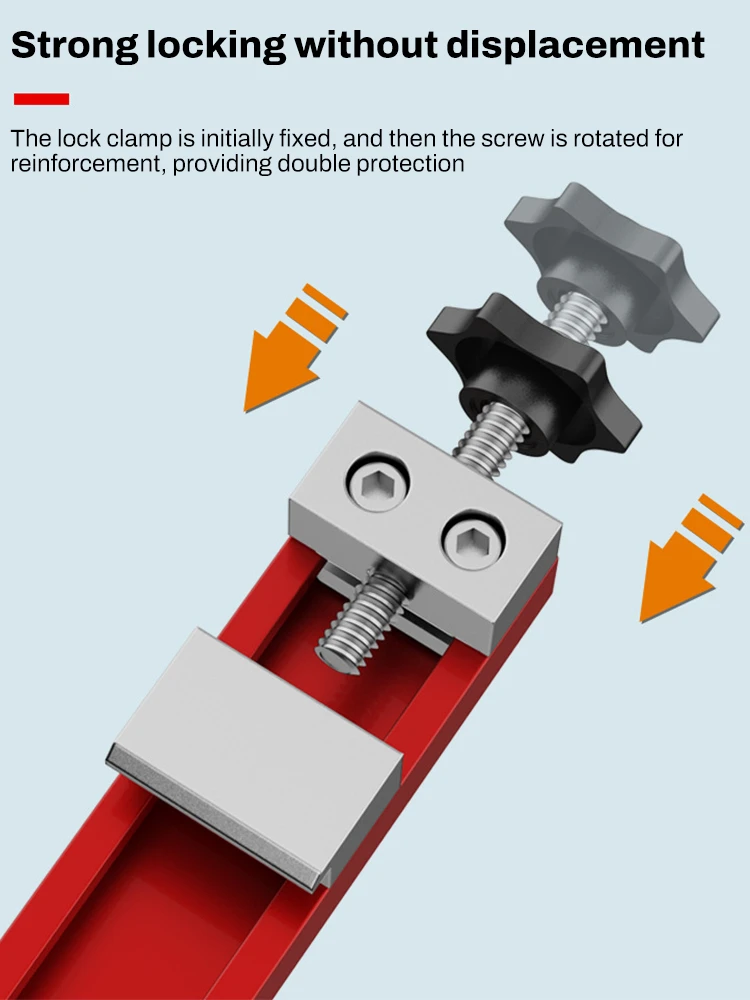 Strong locking without displacement

The lock clamp is initially fixed, and then the screw is rotated for reinforcement, providing double protection