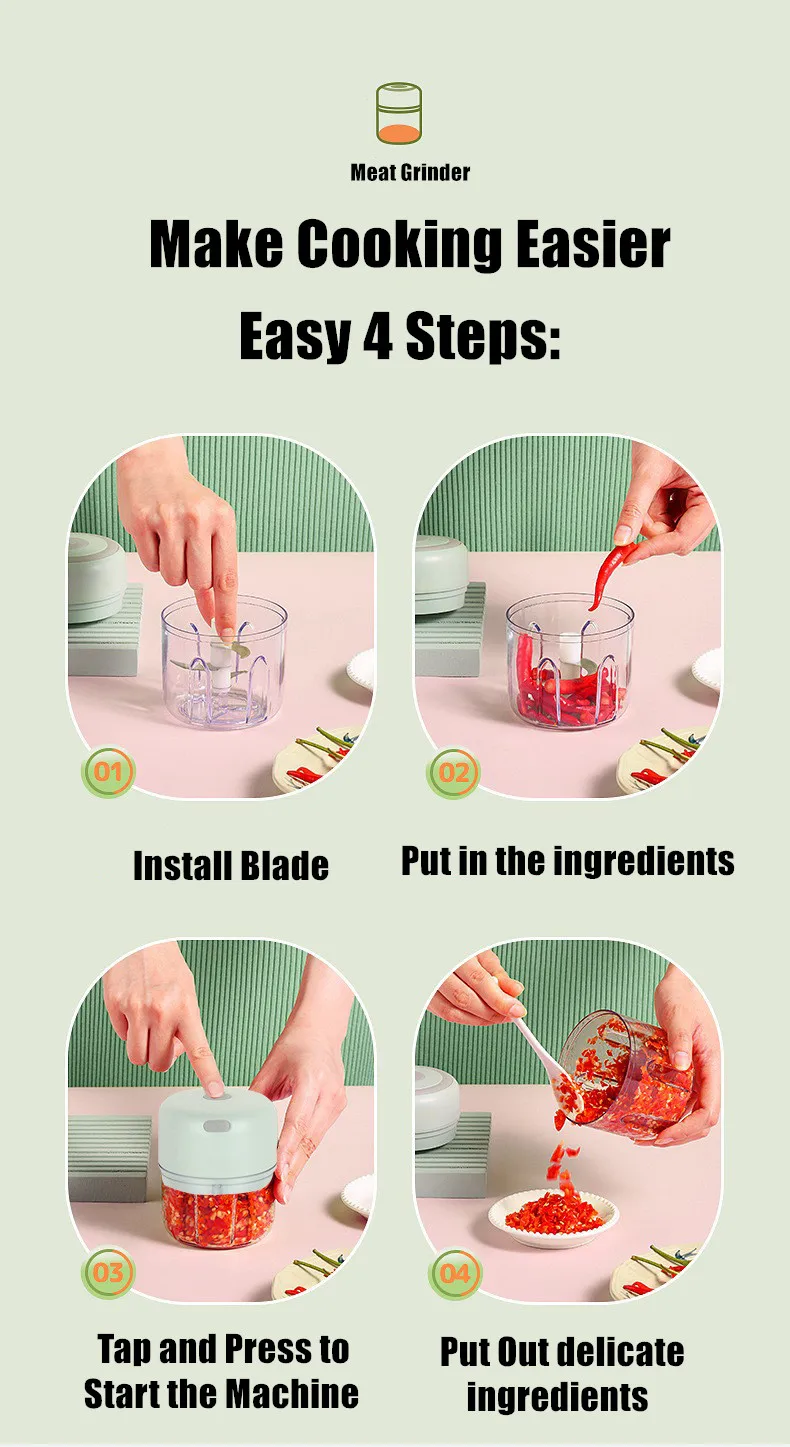 Meat Grinder

Make Cooking Easier

Easy 4 Steps:

01

Install Blade

02

Put in the ingredients

03

Tap and Press to Start the Machine

04

Put Out delicate ingredients