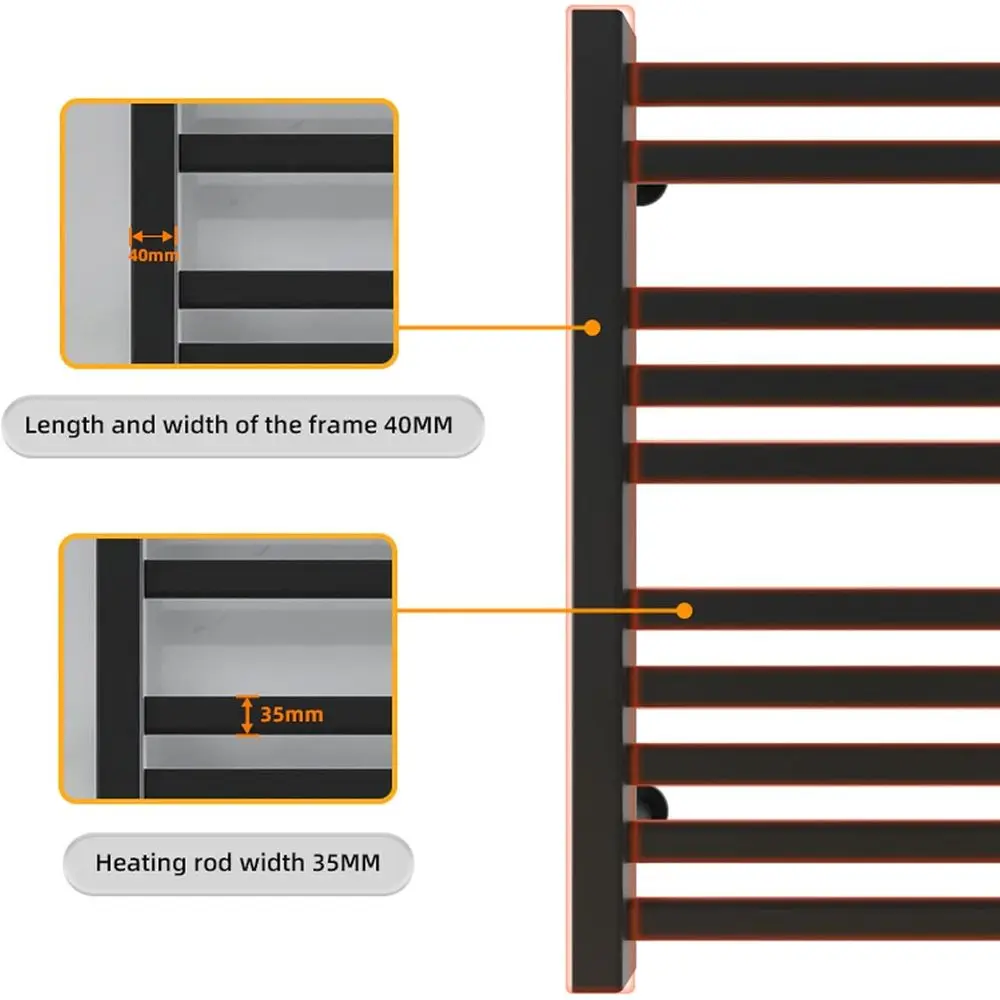 40mm

Length and width of the frame 40MM

35mm

Heating rod width 35MM