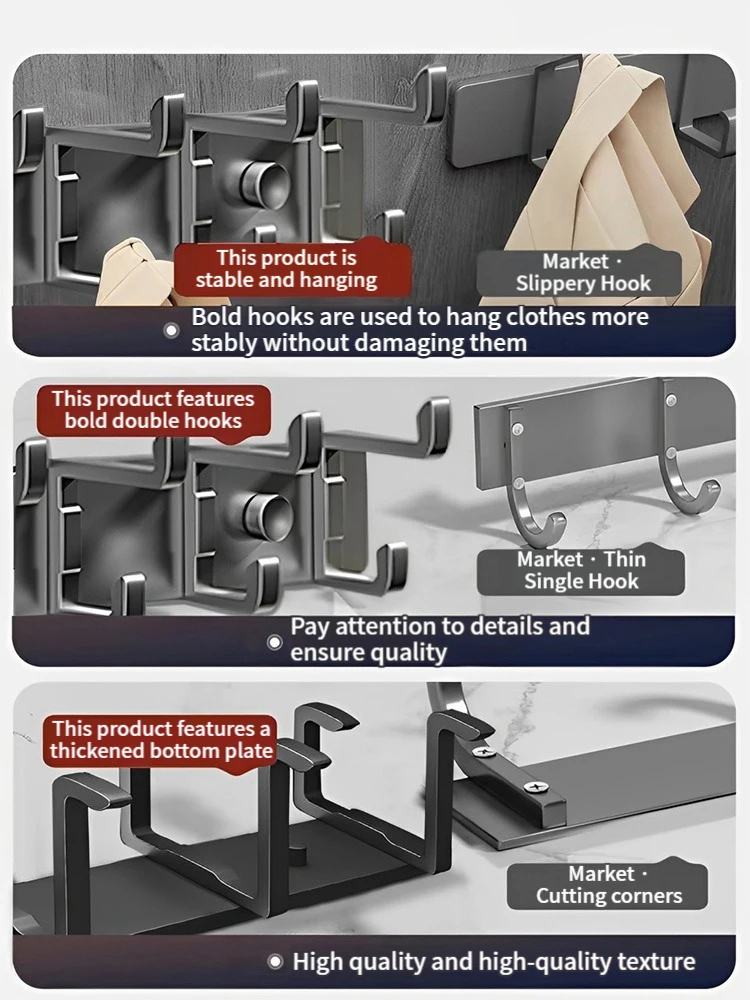 This product is stable and hanging

Market · Slippery Hook

Bold hooks are used to hang clothes more stably without damaging them

This product features bold double hooks

Market · Thin Single Hook

Pay attention to details and ensure quality

This product features a thickened bottom plate

Market · Cutting corners

High quality and high-quality texture