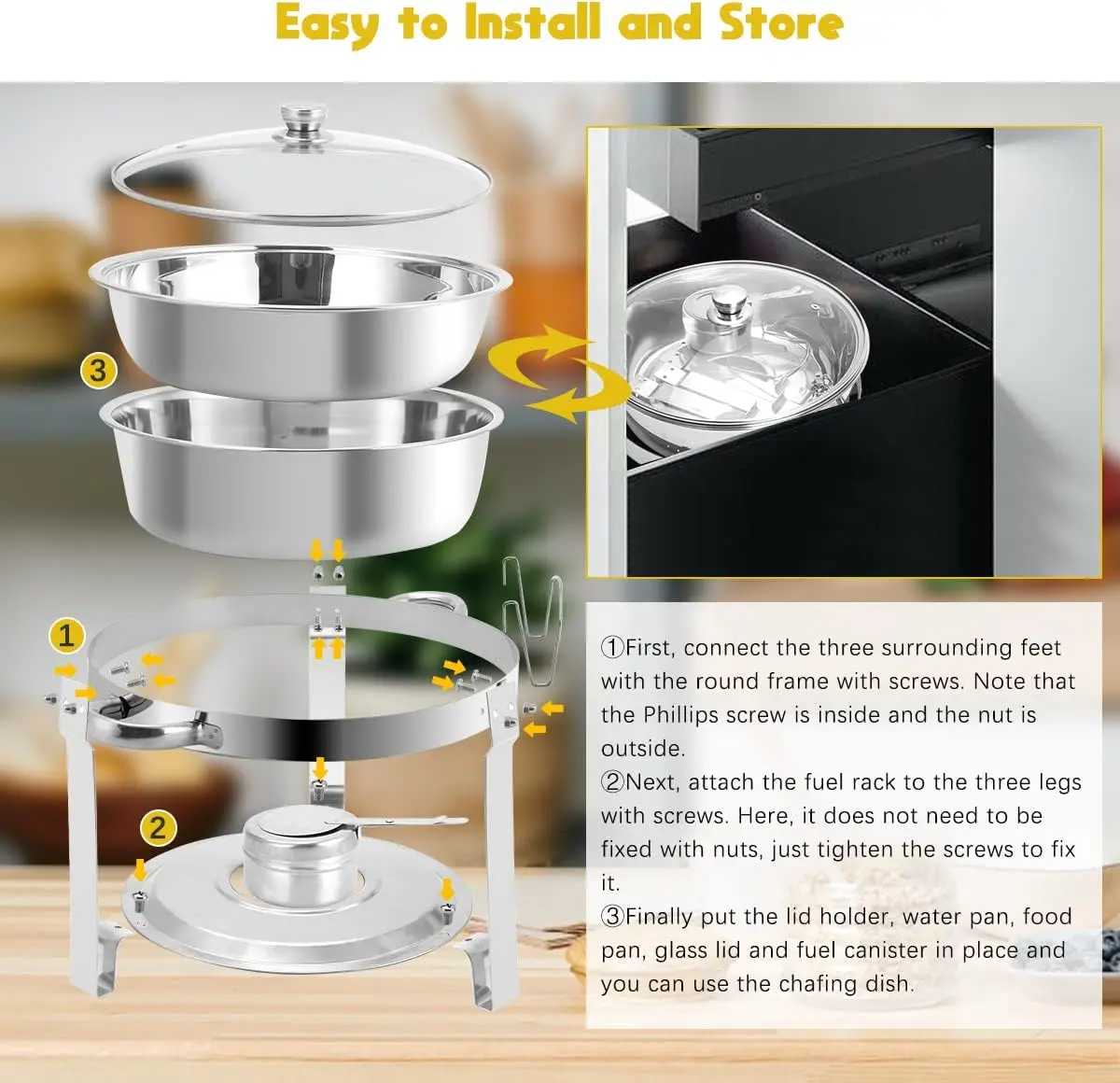 Easy to Install and Store

3

1

2

①First, connect the three surrounding feet with the round frame with screws. Note that the Phillips screw is inside and the nut is outside.
②Next, attach the fuel rack to the three legs with screws. Here, it does not need to be fixed with nuts, just tighten the screws to fix it.
③Finally put the lid holder, water pan, food pan, glass lid and fuel canister in place and you can use the chafing dish.