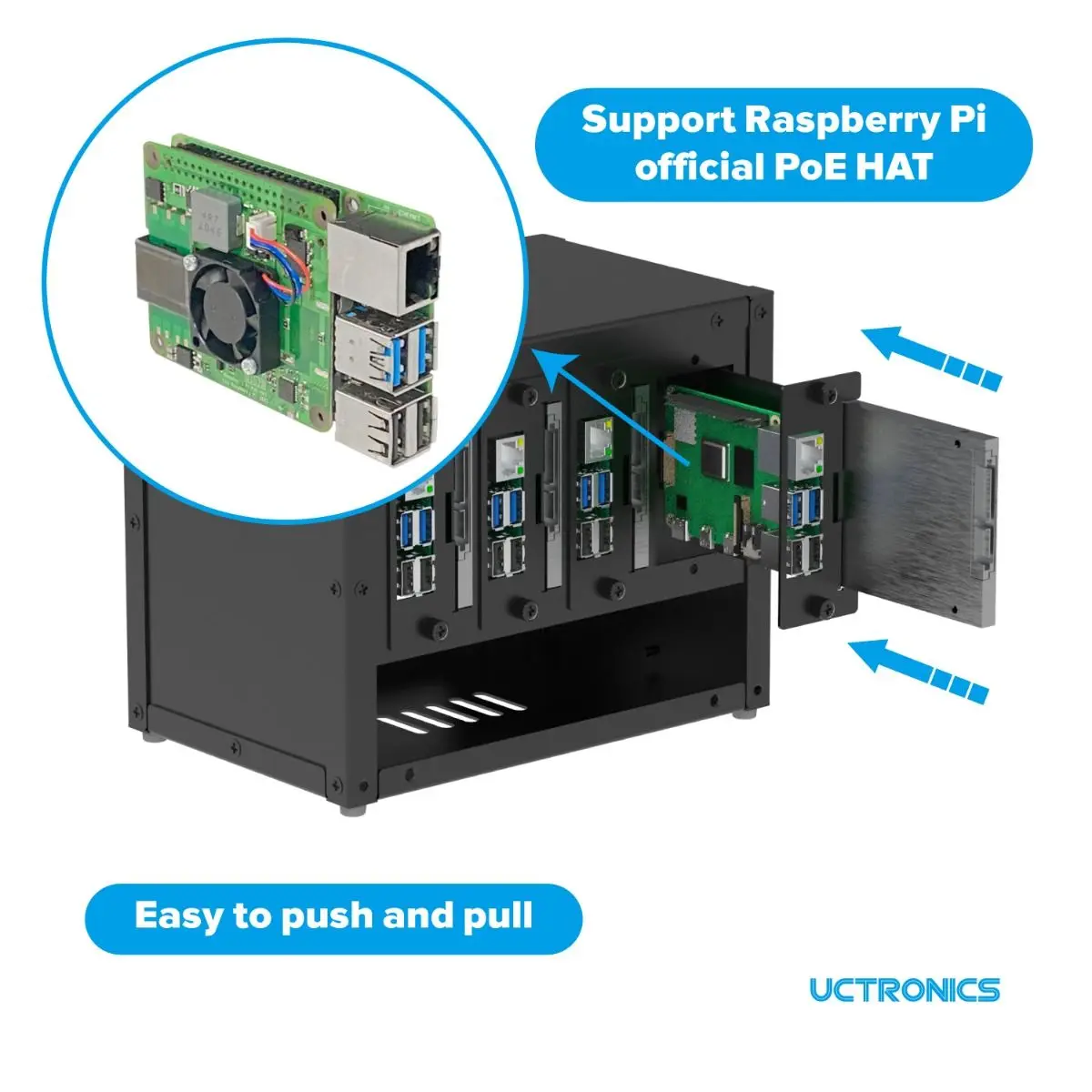 Support Raspberry Pi official PoE HAT

Easy to push and pull

UCTRONICS