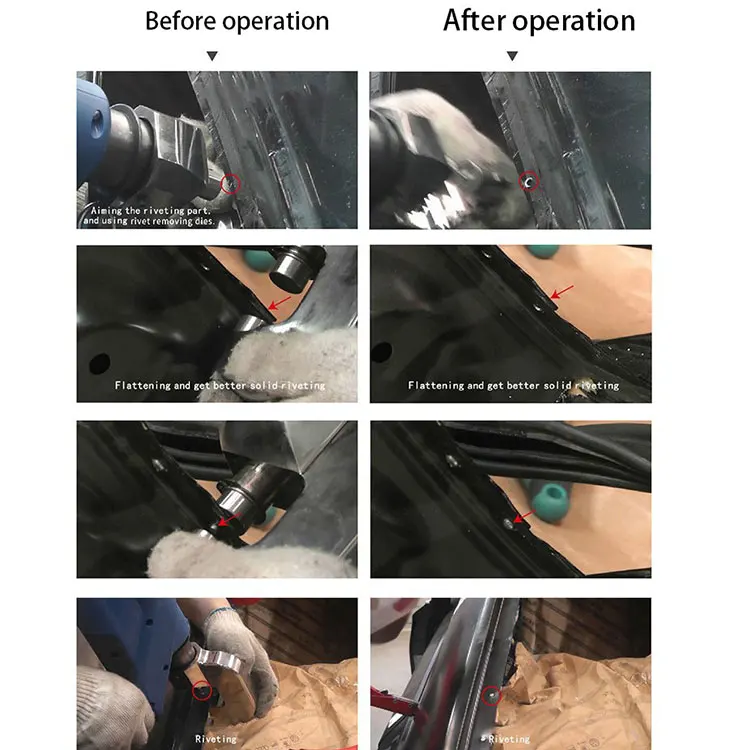 Before operation

After operation

Aiming the riveting part, and using rivet removing dies.

Flattening and get better solid riveting

Flattening and get better solid riveting

Riveting

Riveting