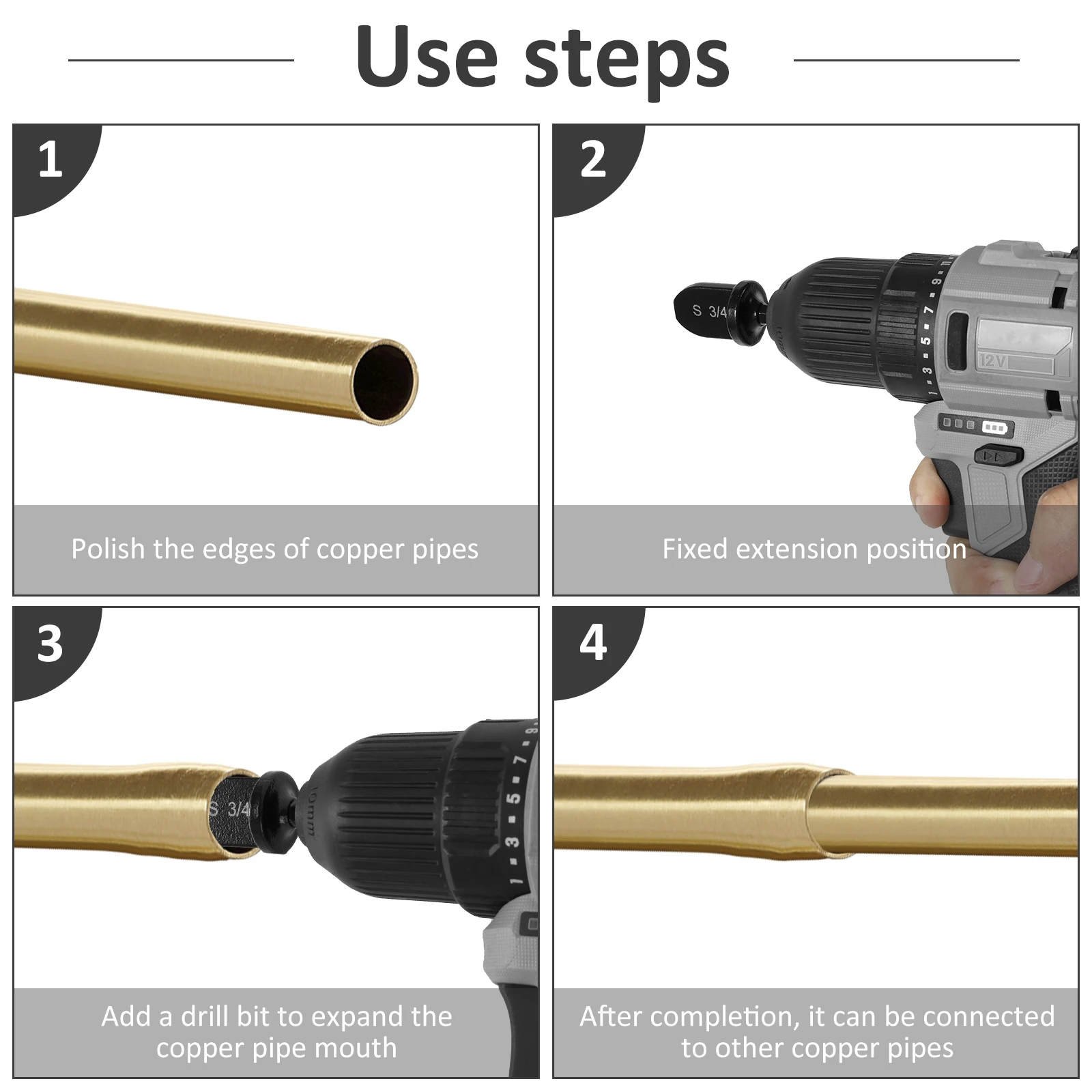 Use steps

1

Polish the edges of copper pipes

2

S 3/4

1 3 5 7 9 11

12V

Fixed extension position

3

S 3/4

10mm

1 3 5 7 9

Add a drill bit to expand the copper pipe mouth

4

After completion, it can be connected to other copper pipes