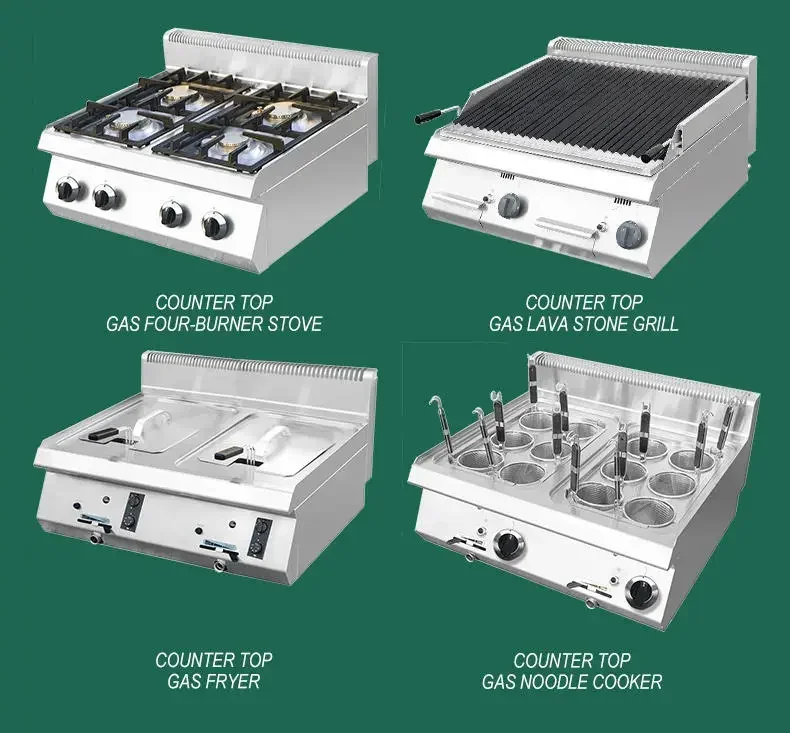 COUNTER TOP
GAS FOUR-BURNER STOVE

COUNTER TOP
GAS LAVA STONE GRILL

COUNTER TOP
GAS FRYER

COUNTER TOP
GAS NOODLE COOKER