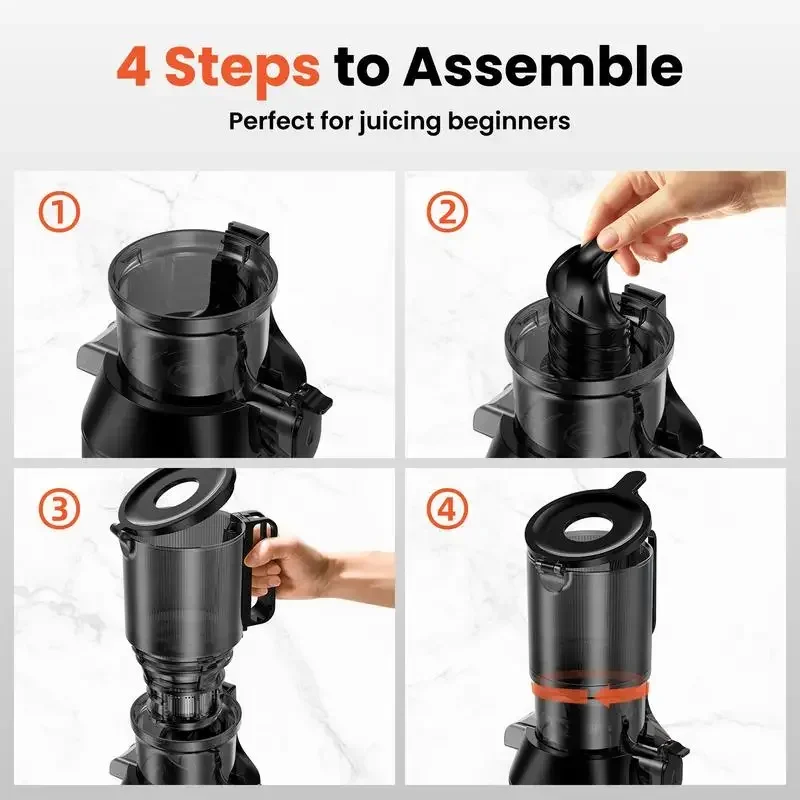 4 Steps to Assemble

Perfect for juicing beginners

①

②

③

④