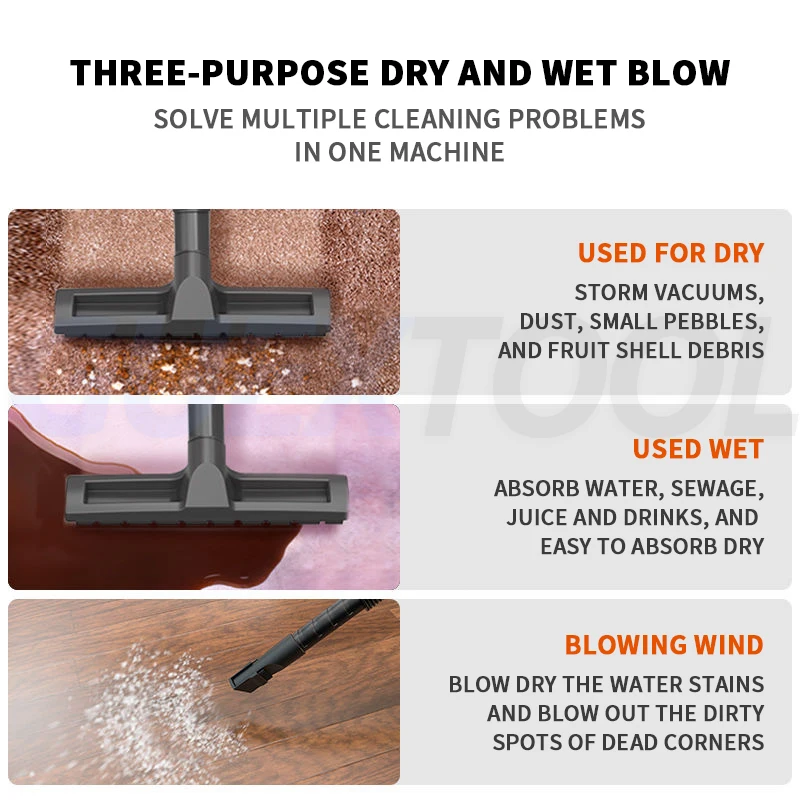 THREE-PURPOSE DRY AND WET BLOW

SOLVE MULTIPLE CLEANING PROBLEMS IN ONE MACHINE

USED FOR DRY

STORM VACUUMS, DUST, SMALL PEBBLES, AND FRUIT SHELL DEBRIS

USED WET

ABSORB WATER, SEWAGE, JUICE AND DRINKS, AND EASY TO ABSORB DRY

BLOWING WIND

BLOW DRY THE WATER STAINS AND BLOW OUT THE DIRTY SPOTS OF DEAD CORNERS

TOOL