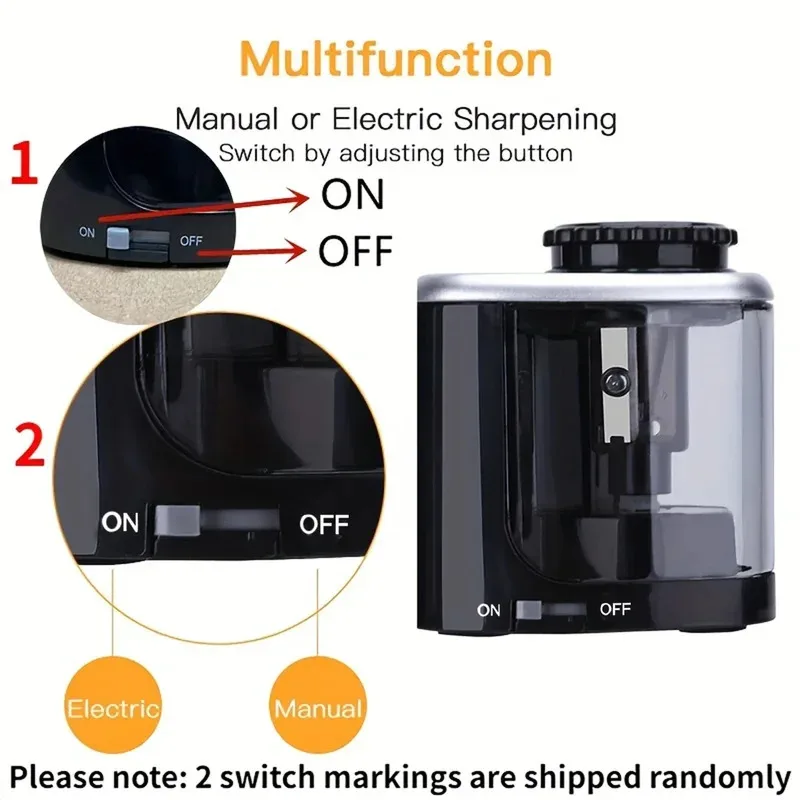 Multifunction

Manual or Electric Sharpening
Switch by adjusting the button

1

ON OFF

ON
OFF

2

ON OFF

ON OFF

Electric

Manual

Please note: 2 switch markings are shipped randomly