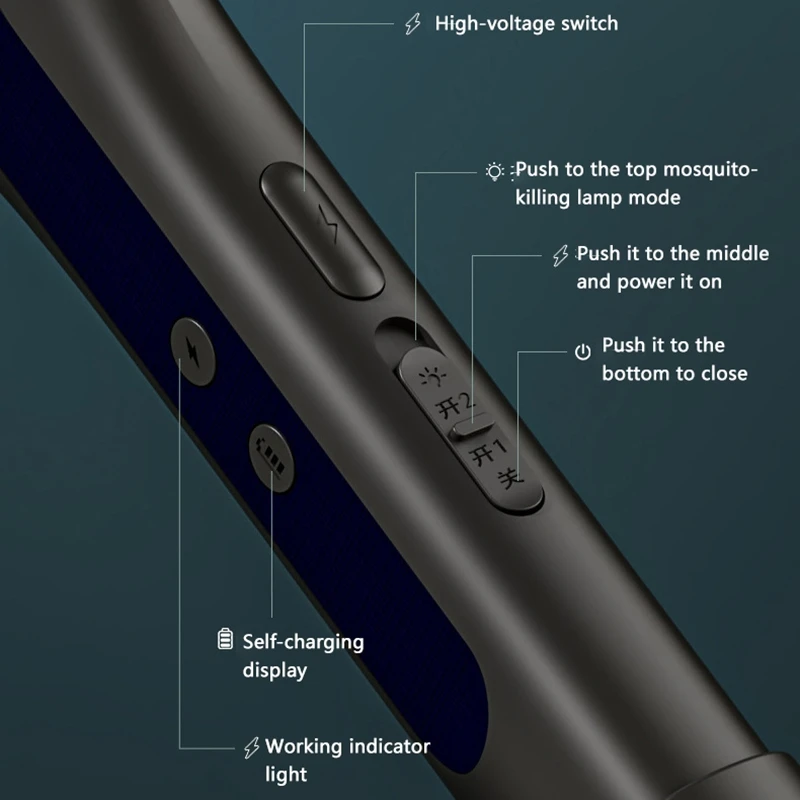 High-voltage switch

Push to the top mosquito-killing lamp mode

Push it to the middle and power it on

Push it to the bottom to close

开2
开1
关

Self-charging display

Working indicator light